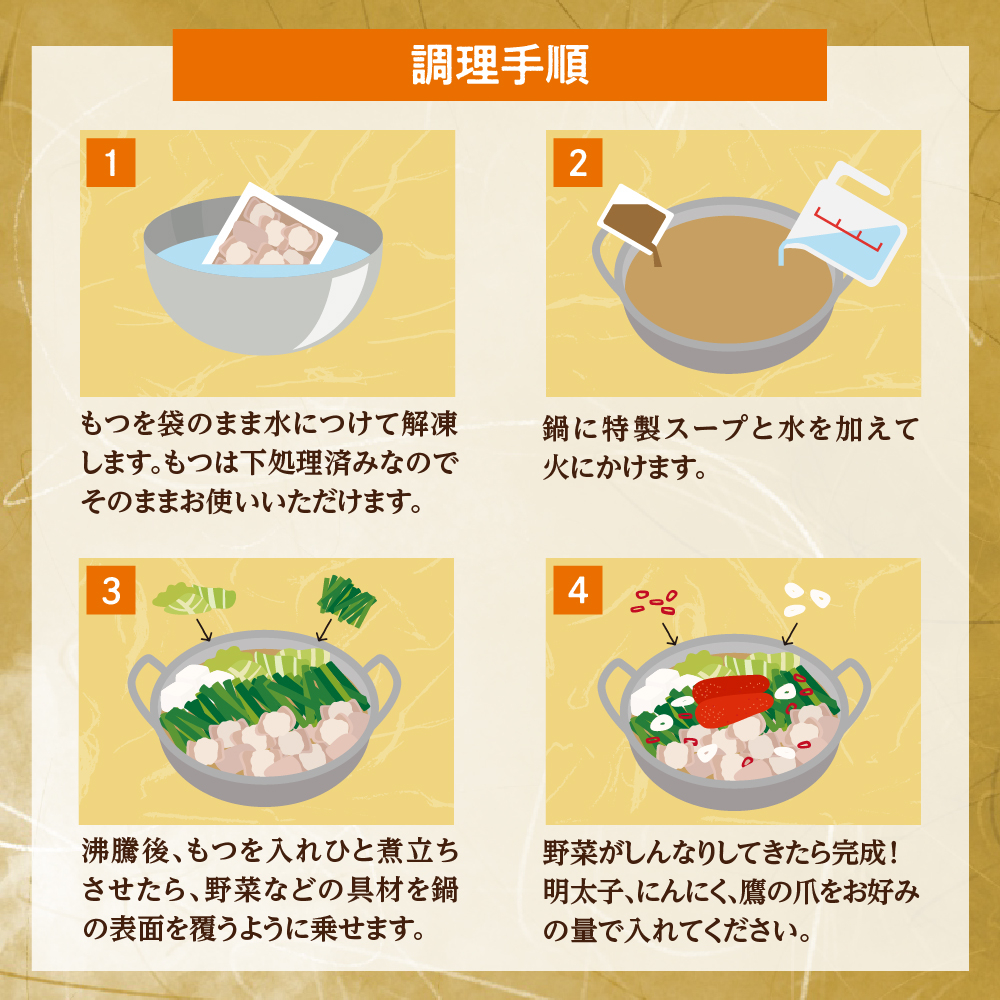 調理手順

1

もつを袋のまま水につけて解凍します。もつは下処理済みなのでそのままお使いいただけます。

2

鍋に特製スープと水を加えて火にかけます。

3

沸騰後、もつを入れひと煮立ちさせたら、野菜などの具材を鍋の表面を覆うように乗せます。

4

野菜がしんなりしてきたら完成！明太子、にんにく、鷹の爪をお好みの量で入れてください。