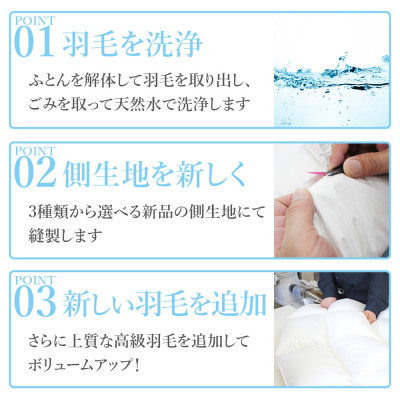 POINT
01 羽毛を洗浄

ふとんを解体して羽毛を取り出し、ごみを取って天然水で洗浄します

POINT
02 側生地を新しく

3種類から選べる新品の側生地にて縫製します

POINT
03 新しい羽毛を追加

さらに上質な高級羽毛を追加してボリュームアップ！