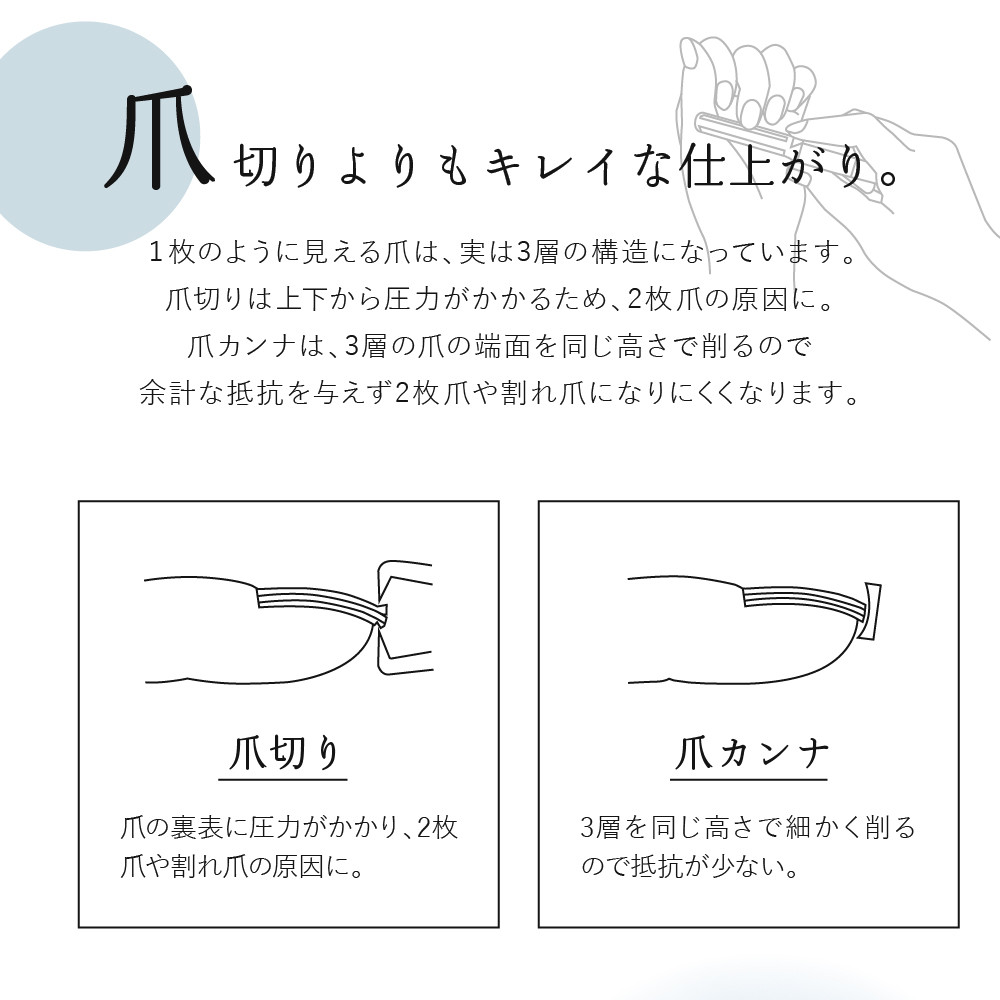 爪切りよりもキレイな仕上がり。

1枚のように見える爪は、実は3層の構造になっています。
爪切りは上下から圧力がかかるため、2枚爪の原因に。
爪カンナは、3層の爪の端面を同じ高さで削るので
余計な抵抗を与えず2枚爪や割れ爪になりにくくなります。

爪切り

爪の裏表に圧力がかかり、2枚爪や割れ爪の原因に。

爪カンナ

3層を同じ高さで細かく削るので抵抗が少ない。