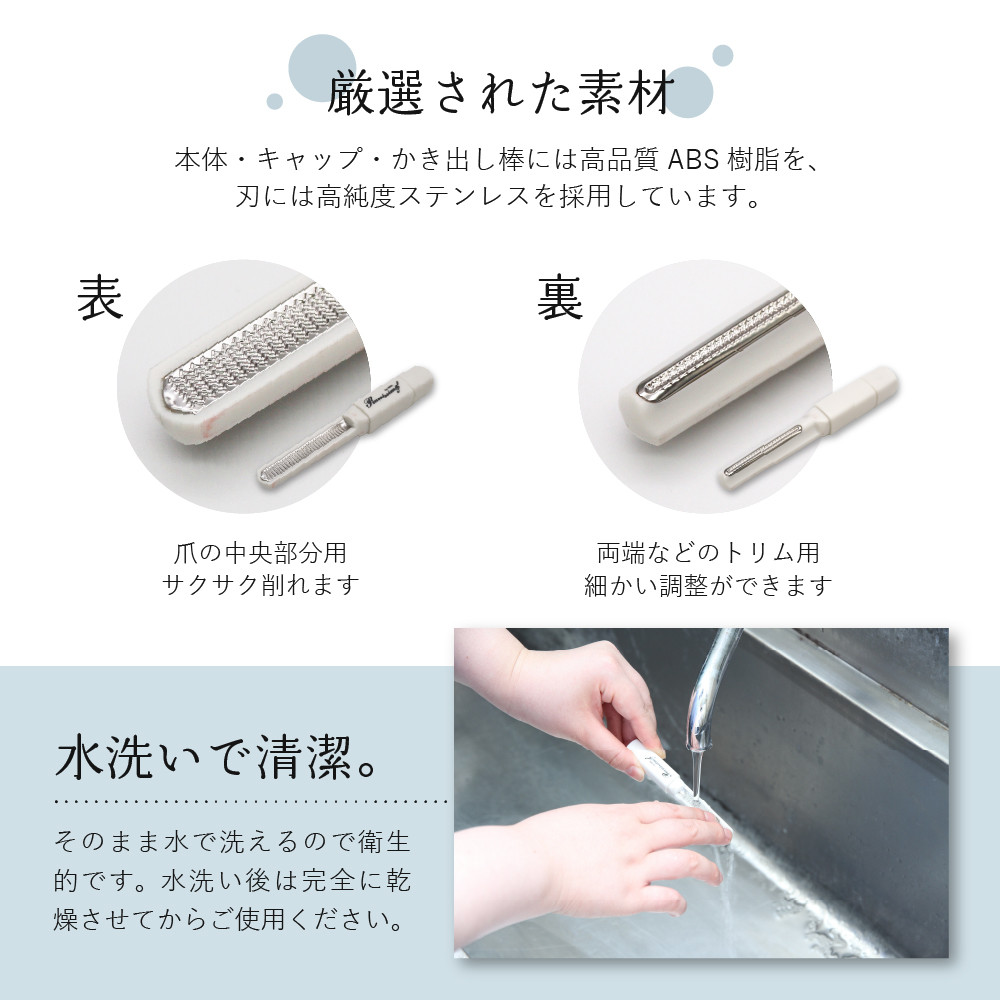 厳選された素材

本体・キャップ・かき出し棒には高品質 ABS 樹脂を、刃には高純度ステンレスを採用しています。

表

爪の中央部分用
サクサク削れます

裏

両端などのトリム用
細かい調整ができます

水洗いで清潔。

そのまま水で洗えるので衛生的です。水洗い後は完全に乾燥させてからご使用ください。