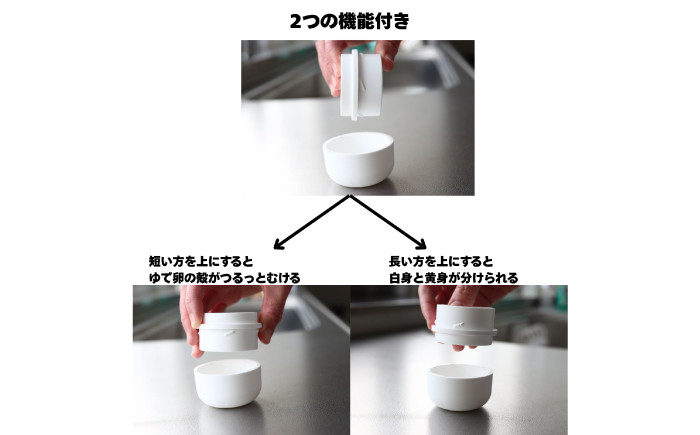 2つの機能付き

短い方を上にすると
ゆで卵の殻がつるっとむける

長い方を上にすると
白身と黄身が分けられる