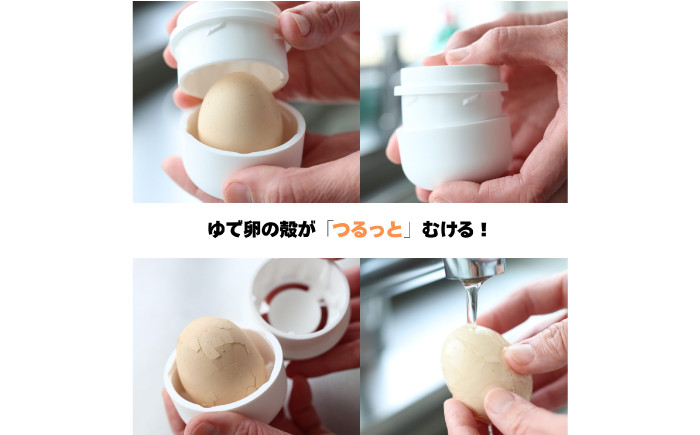 ゆで卵の殻が「つるっと」むける！