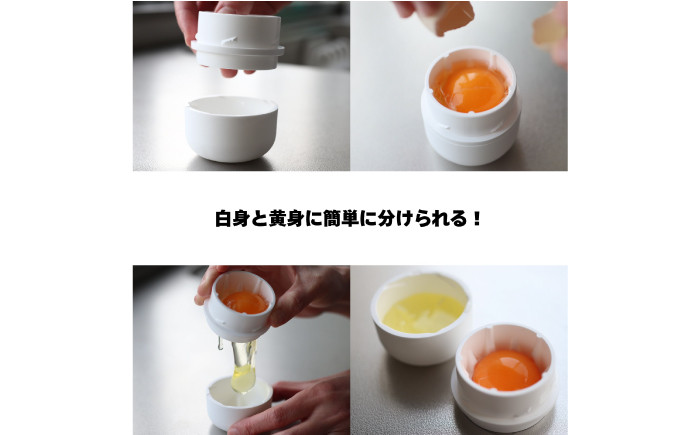 白身と黄身に簡単に分けられる！