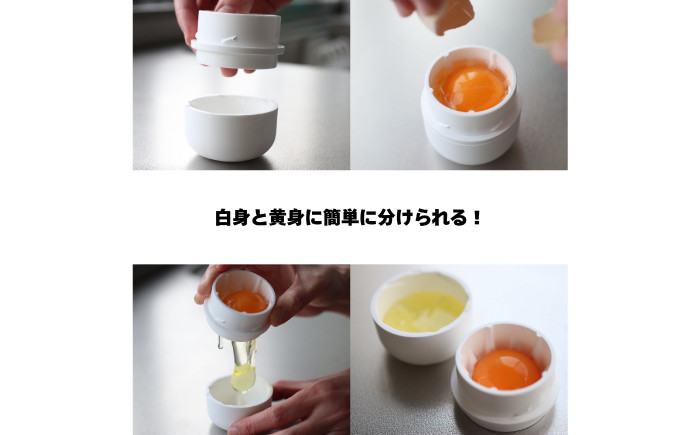 白身と黄身に簡単に分けられる！