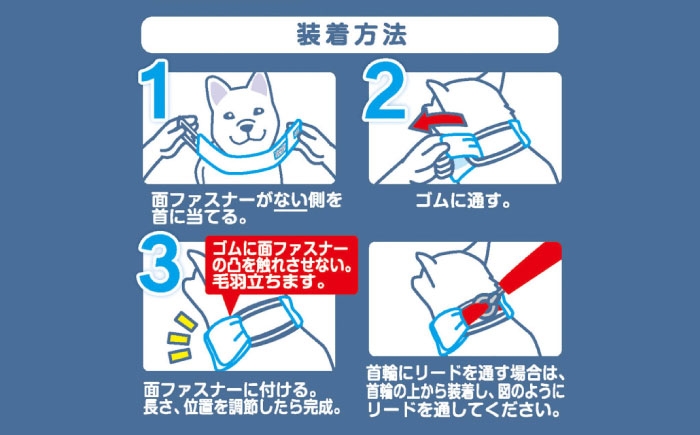 装着方法

1

面ファスナーがない側を首に当てる。

2

ゴムに通す。

3

ゴムに面ファスナーの凸を触れさせない。毛羽立ちます。

面ファスナーに付ける。長さ、位置を調節したら完成。

首輪にリードを通す場合は、首輪の上から装着し、図のようにリードを通してください。