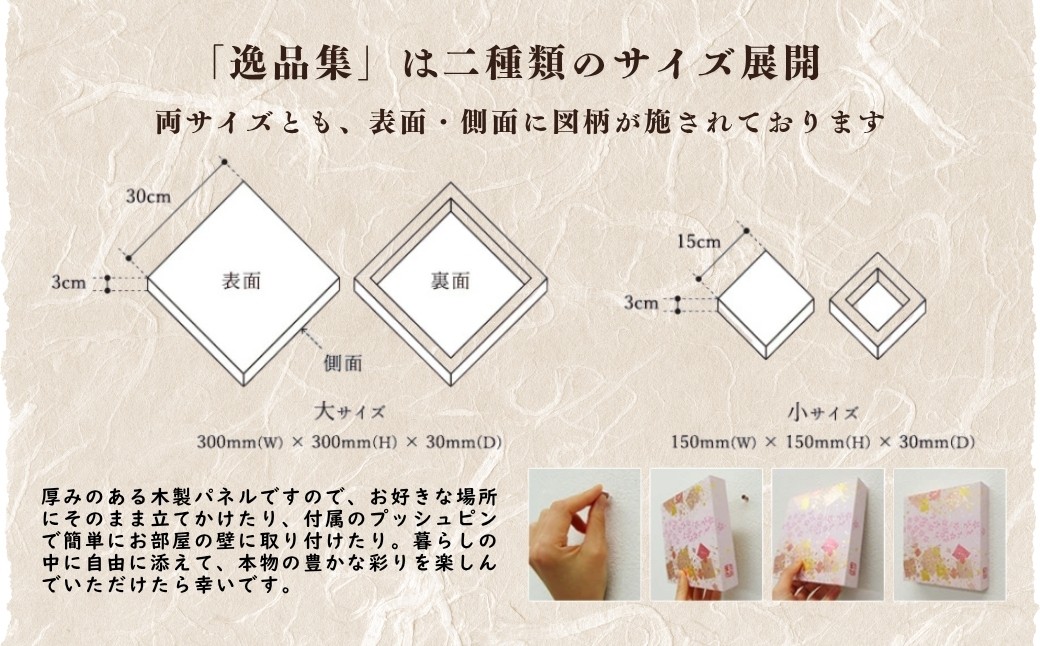 「逸品集」は二種類のサイズ展開

両サイズとも、表面・側面に図柄が施されております

30cm

3cm

表面

裏面

側面

大サイズ
300mm(W) × 300mm(H) × 30mm(D)

15cm

3cm

小サイズ
150mm(W) × 150mm(H) × 30mm(D)

厚みのある木製パネルですので、お好きな場所にそのまま立てかけたり、付属のプッシュピンで簡単にお部屋の壁に取り付けたり。暮らしの中に自由に添えて、本物の豊かな彩りを楽しんでいただけたら幸いです。