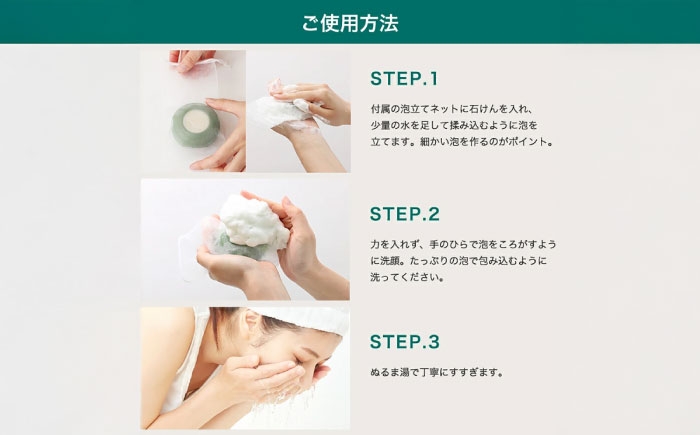 ご使用方法

STEP.1

付属の泡立てネットに石けんを入れ、少量の水を足して揉み込むように泡を立てます。細かい泡を作るのがポイント。

STEP.2

力を入れず、手のひらで泡をころがすように洗顔。たっぷりの泡で包み込むように洗ってください。

STEP.3

ぬるま湯で丁寧にすすぎます。