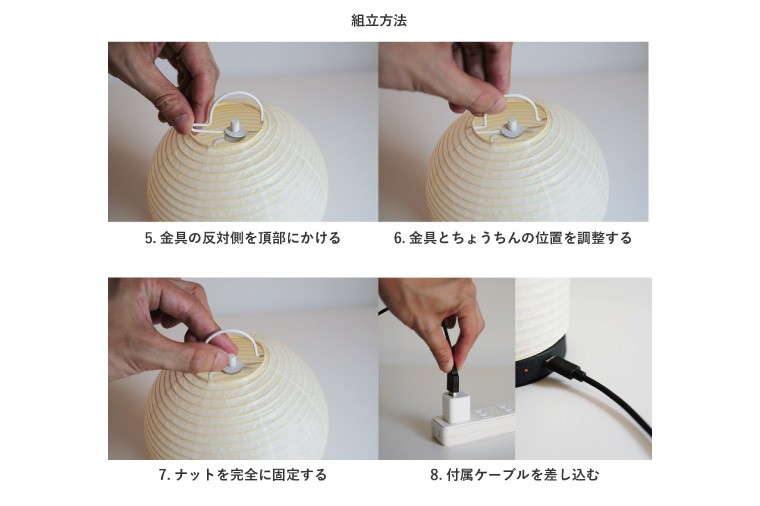 組立方法

5. 金具の反対側を頂部にかける

6. 金具とちょうちんの位置を調整する

7. ナットを完全に固定する

8. 付属ケーブルを差し込む