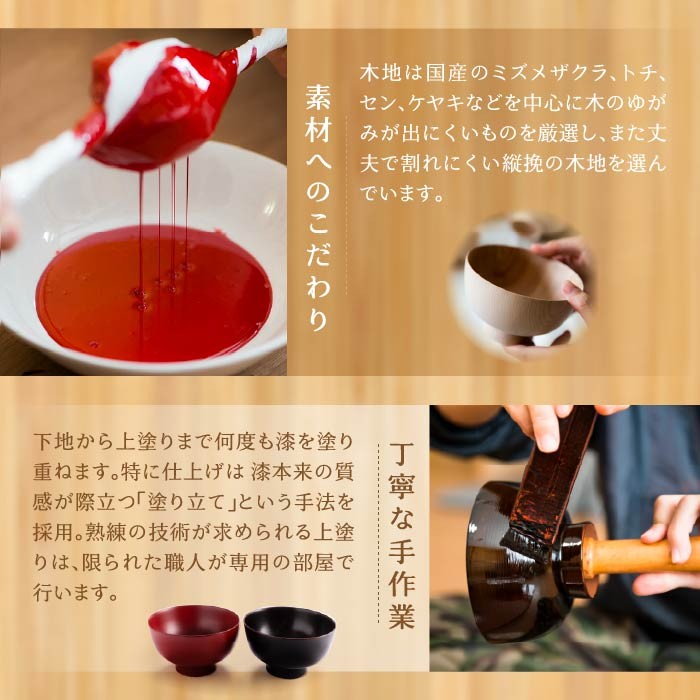 素材へのこだわり

木地は国産のミズメザクラ、トチ、セン、ケヤキなどを中心に木のゆがみが出にくいものを厳選し、また丈夫で割れにくい縦挽の木地を選んでいます。

丁寧な手作業

下地から上塗りまで何度も漆を塗り重ねます。特に仕上げは 漆本来の質感が際立つ「塗り立て」という手法を採用。熟練の技術が求められる上塗りは、限られた職人が専用の部屋で行います。