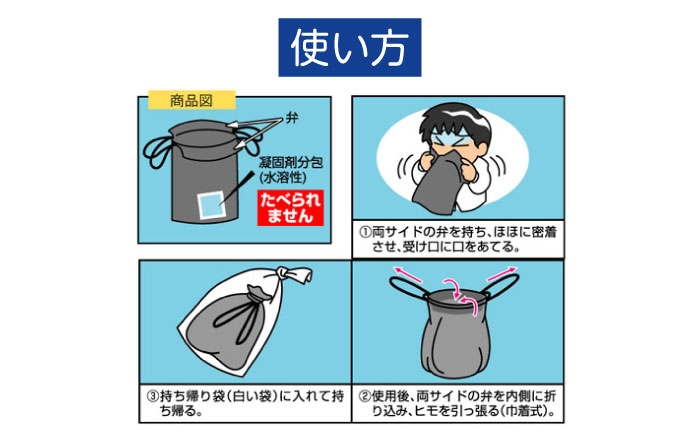 使い方

商品図

弁

凝固剤分包
(水溶性)

たべられません

①両サイドの弁を持ち、ほほに密着させ、受け口に口をあてる。

③持ち帰り袋(白い袋)に入れて持ち帰る。

②使用後、両サイドの弁を内側に折り込み、ヒモを引っ張る(巾着式)。