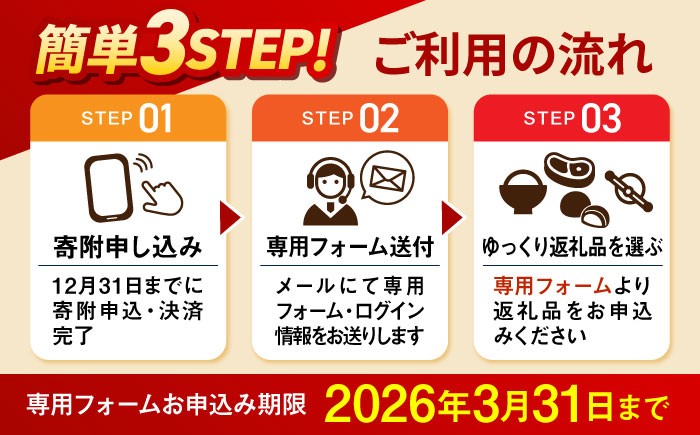 簡単3STEP! ご利用の流れ

STEP 01

寄附申し込み

12月31日までに寄附申込・決済完了

STEP 02

専用フォーム送付

メールにて専用フォーム・ログイン情報をお送りします

STEP 03

ゆっくり返礼品を選ぶ

専用フォームより返礼品をお申込みください

専用フォームお申込み期限 2026年3月31日まで