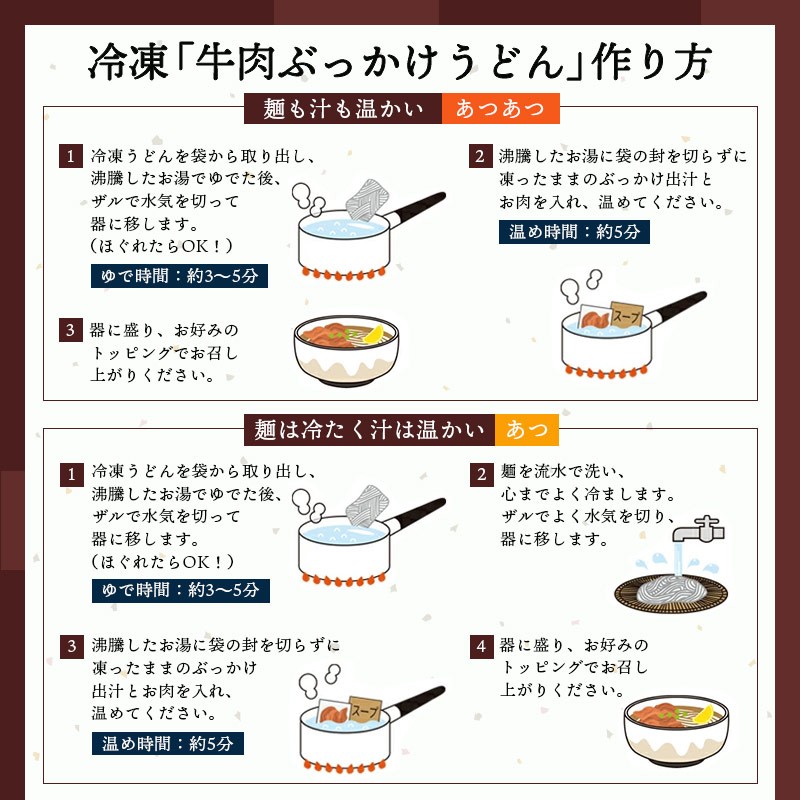 冷凍「牛肉ぶっかけうどん」作り方

麺も汁も温かい　あつあつ

1 冷凍うどんを袋から取り出し、沸騰したお湯でゆでた後、ザルで水気を切って器に移します。（ほぐれたらOK！）

ゆで時間：約3〜5分

2 沸騰したお湯に袋の封を切らずに凍ったままのぶっかけ出汁とお肉を入れ、温めてください。

温め時間：約5分

スープ

3 器に盛り、お好みのトッピングでお召し上がりください。

麺は冷たく汁は温かい　あつ

1 冷凍うどんを袋から取り出し、沸騰したお湯でゆでた後、ザルで水気を切って器に移します。（ほぐれたらOK！）

ゆで時間：約3〜5分

2 麺を流水で洗い、心までよく冷まします。ザルでよく水気を切り、器に移します。

3 沸騰したお湯に袋の封を切らずに凍ったままのぶっかけ出汁とお肉を入れ、温めてください。

温め時間：約5分

スープ

4 器に盛り、お好みのトッピングでお召し上がりください。