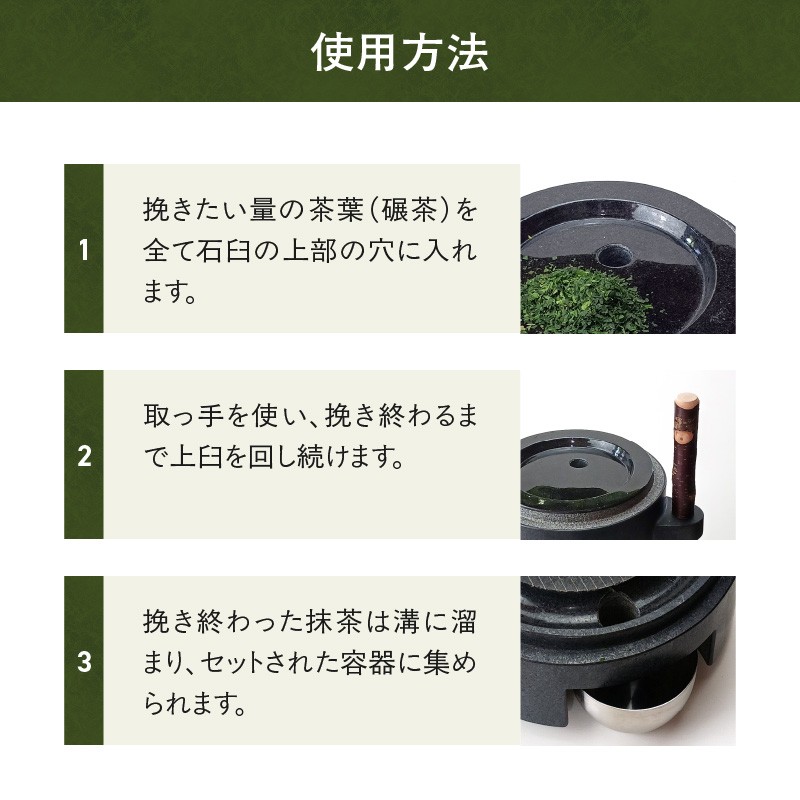 使用方法

1

挽きたい量の茶葉（碾茶）を全て石臼の上部の穴に入れます。

2

取っ手を使い、挽き終わるまで上臼を回し続けます。

3

挽き終わった抹茶は溝に溜まり、セットされた容器に集められます。