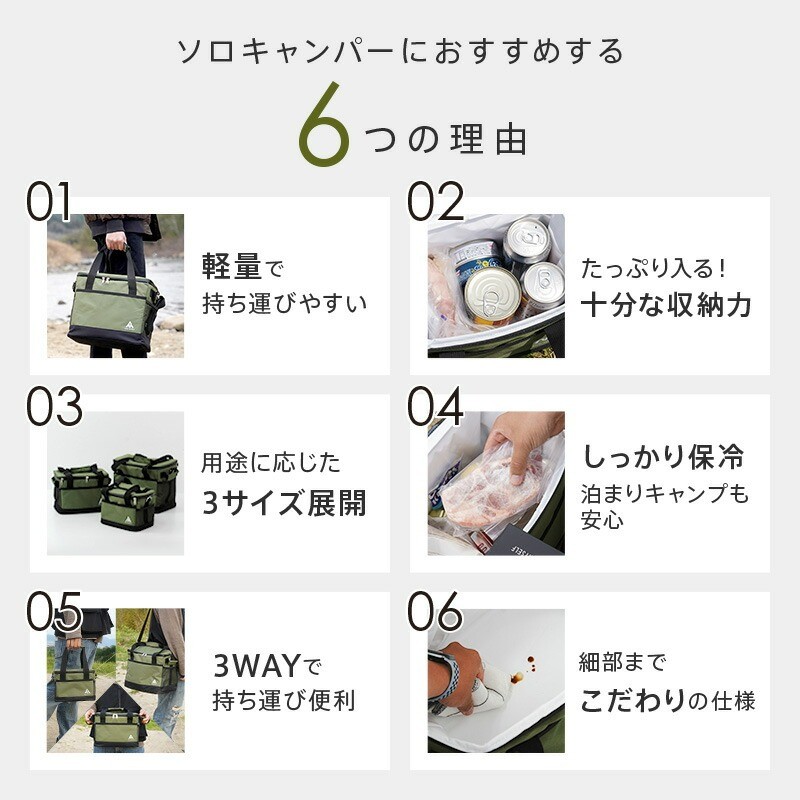 ソロキャンパーにおすすめする
6つの理由

01
軽量で
持ち運びやすい

02
たっぷり入る!
十分な収納力

03
用途に応じた
3サイズ展開

04
しっかり保冷
泊まりキャンプも
安心

05
3WAYで
持ち運び便利

06
細部まで
こだわりの仕様