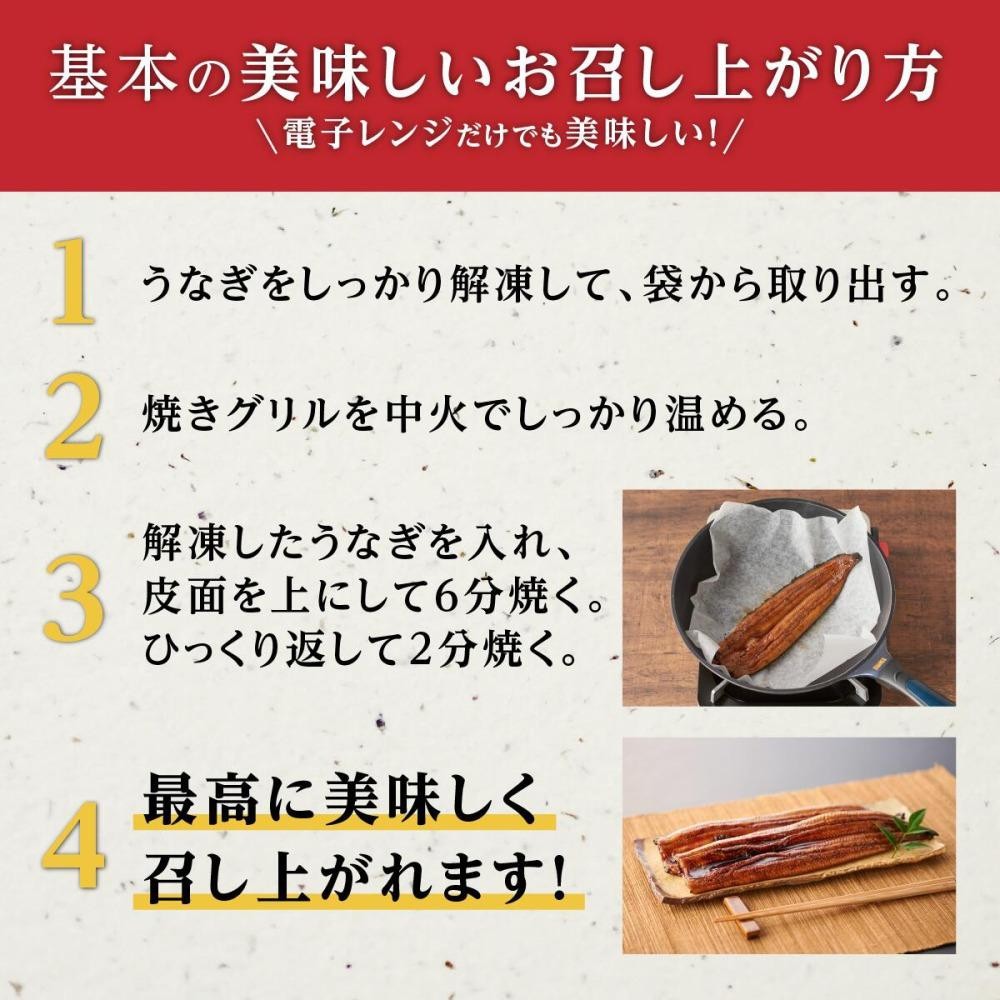 基本の美味しいお召し上がり方

＼電子レンジだけでも美味しい！／

1 うなぎをしっかり解凍して、袋から取り出す。

2 焼きグリルを中火でしっかり温める。

3 解凍したうなぎを入れ、皮面を上にして6分焼く。ひっくり返して2分焼く。

4 最高に美味しく召し上がれます！