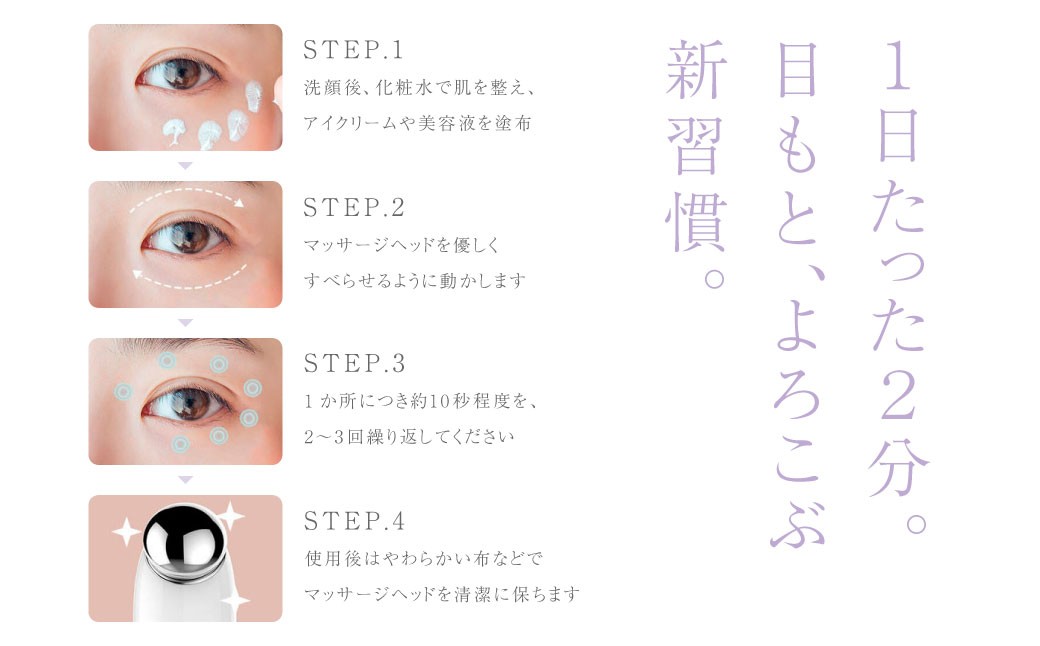 1日たった2分。
目もと、よろこぶ
新習慣。

STEP.1
洗顔後、化粧水で肌を整え、
アイクリームや美容液を塗布

STEP.2
マッサージヘッドを優しく
すべらせるように動かします

STEP.3
1か所につき約10秒程度を、
2～3回繰り返してください

STEP.4
使用後はやわらかい布などで
マッサージヘッドを清潔に保ちます