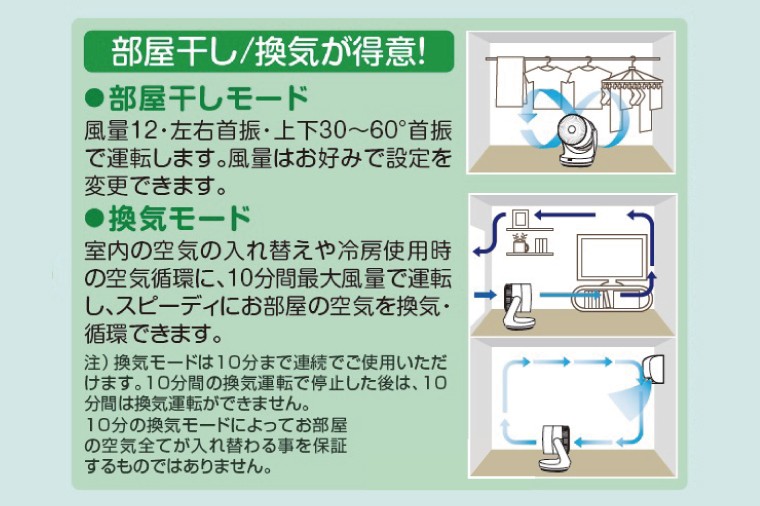 部屋干し/換気が得意!

●部屋干しモード

風量12・左右首振・上下30～60°首振で運転します。風量はお好みで設定を変更できます。

●換気モード

室内の空気の入れ替えや冷房使用時の空気循環に、10分間最大風量で運転し、スピーディにお部屋の空気を換気・循環できます。

注）換気モードは10分まで連続でご使用いただけます。10分間の換気運転で停止した後は、10分間は換気運転ができません。
10分の換気モードによってお部屋の空気全てが入れ替わる事を保証するものではありません。