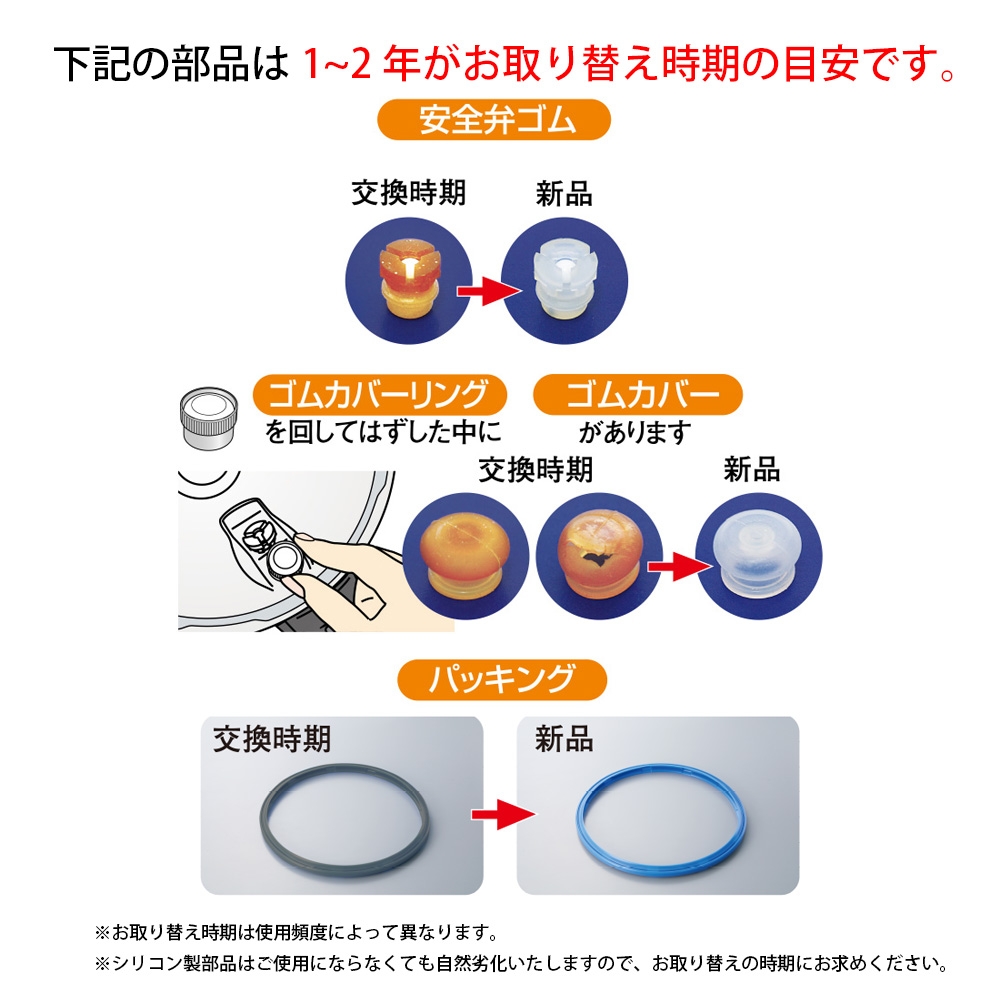 下記の部品は 1~2 年がお取り替え時期の目安です。

安全弁ゴム

交換時期

新品

ゴムカバーリング
を回してはずした中に

ゴムカバー
があります

交換時期

新品

パッキング

交換時期

新品

※お取り替え時期は使用頻度によって異なります。
※シリコン製部品はご使用にならなくても自然劣化いたしますので、お取り替えの時期にお求めください。