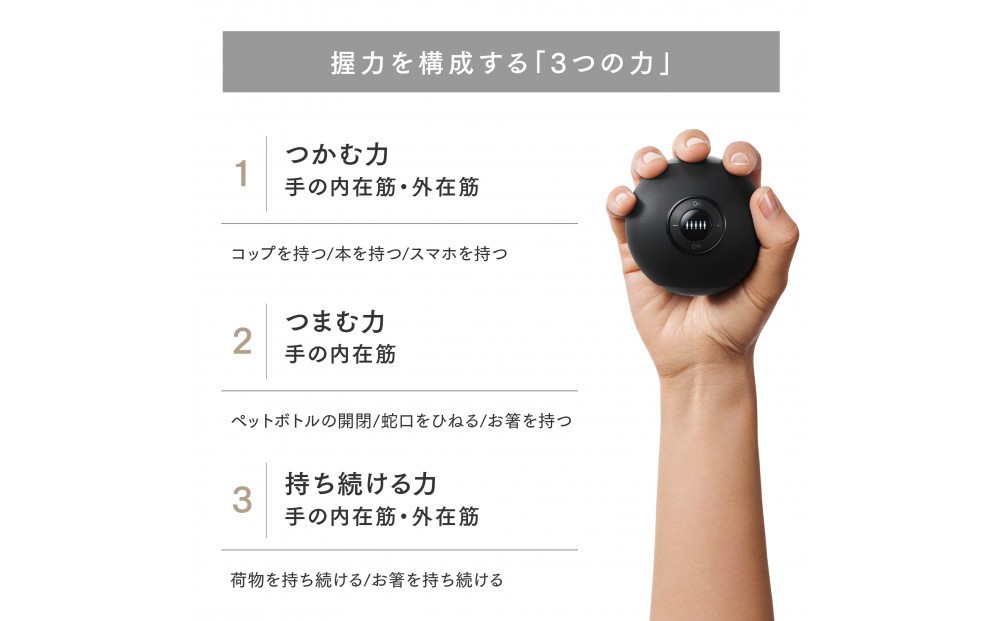 握力を構成する「3つの力」

1 つかむ力
手の内在筋・外在筋

コップを持つ/本を持つ/スマホを持つ

2 つまむ力
手の内在筋

ペットボトルの開閉/蛇口をひねる/お箸を持つ

3 持ち続ける力
手の内在筋・外在筋

荷物を持ち続ける/お箸を持ち続ける

On
Off