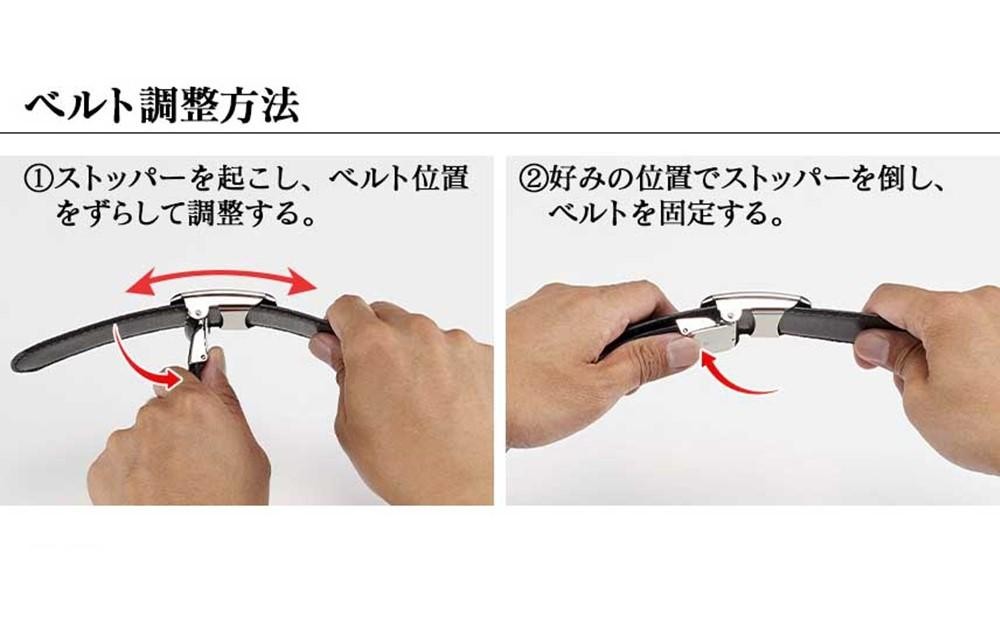 ベルト調整方法

①ストッパーを起こし、ベルト位置をずらして調整する。

②好みの位置でストッパーを倒し、ベルトを固定する。