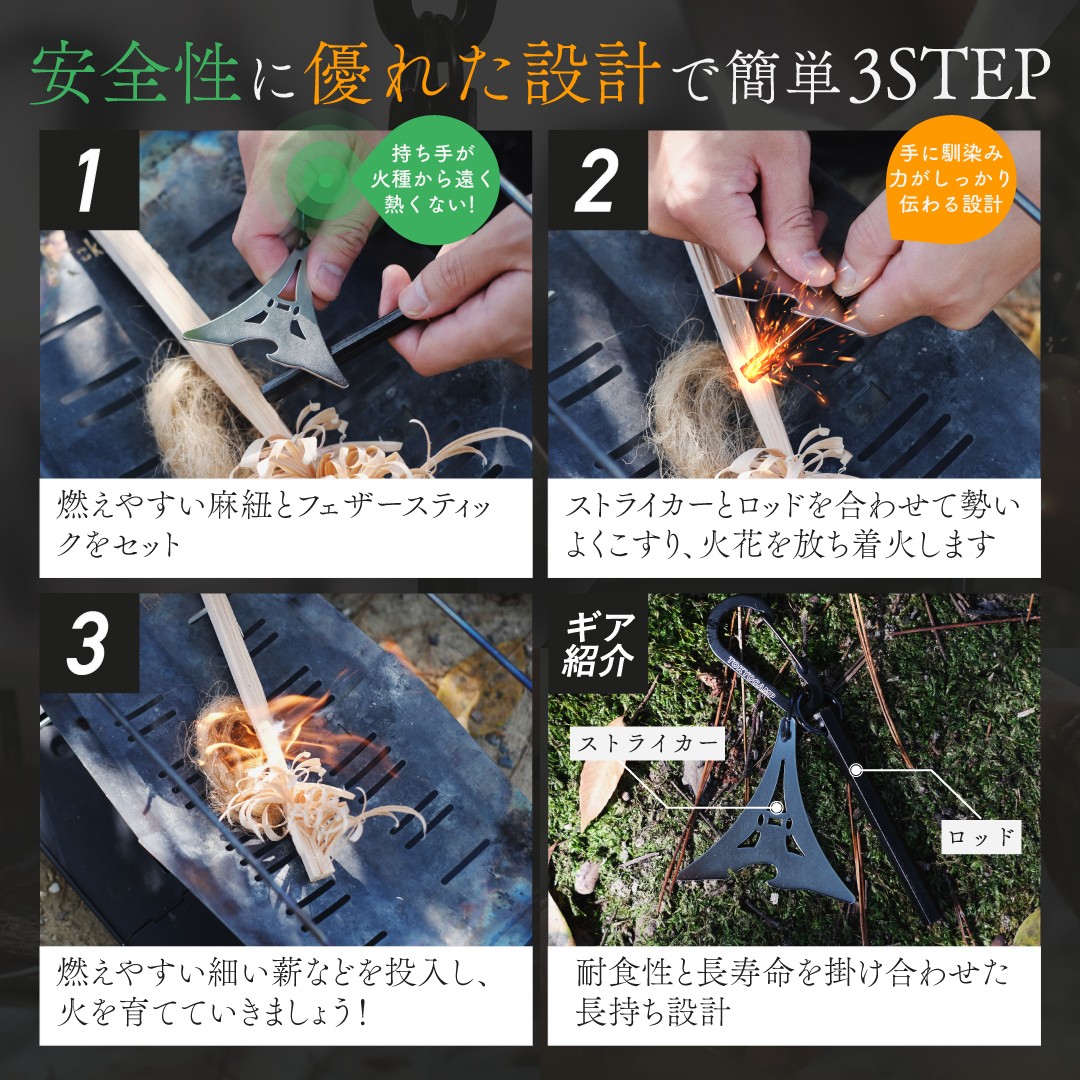 安全性に優れた設計で簡単3STEP

1

持ち手が火種から遠く熱くない!

燃えやすい麻紐とフェザースティックをセット

2

手に馴染み力がしっかり伝わる設計

ストライカーとロッドを合わせて勢いよくこすり、火花を放ち着火します

3

燃えやすい細い薪などを投入し、火を育てていきましょう!

ギア紹介

ストライカー

ロッド

耐食性と長寿命を掛け合わせた長持ち設計