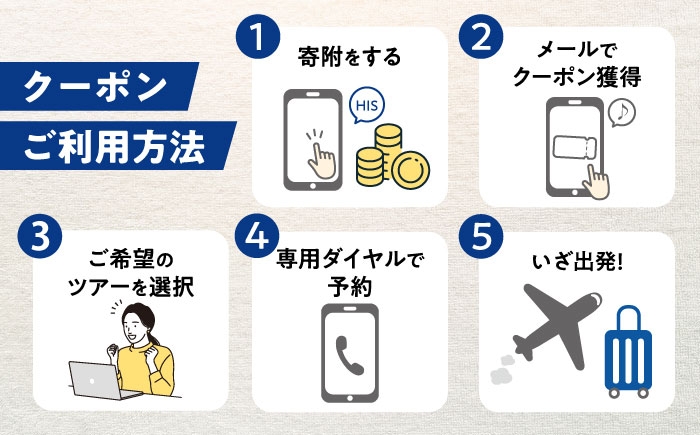 クーポン
ご利用方法

1
寄附をする
HIS

2
メールで
クーポン獲得

3
ご希望の
ツアーを選択

4
専用ダイヤルで
予約

5
いざ出発!