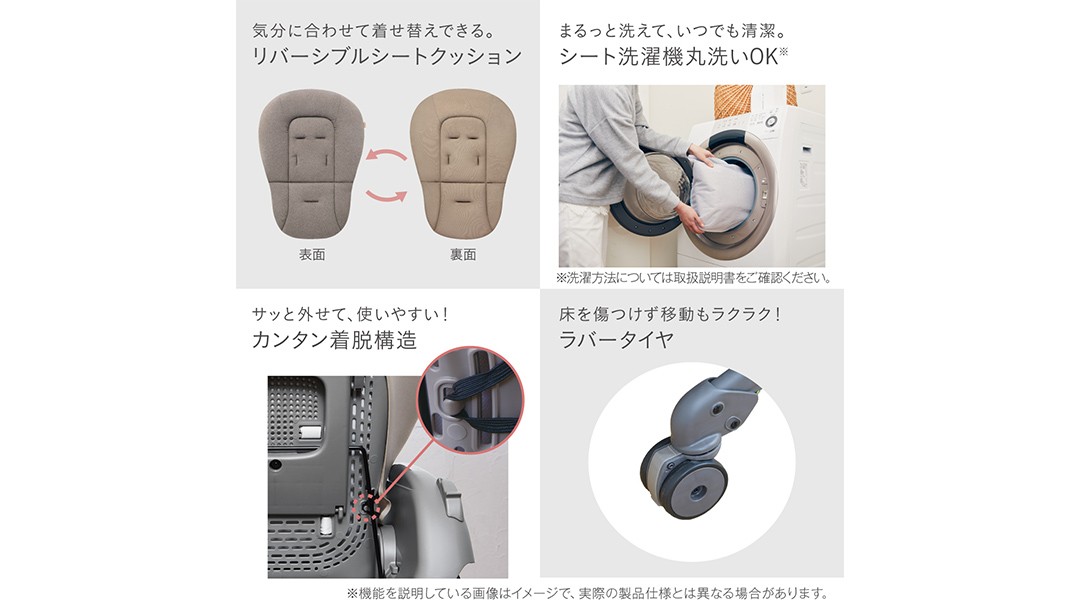 気分に合わせて着せ替えできる。
リバーシブルシートクッション

表面

裏面

まるっと洗えて、いつでも清潔。
シート洗濯機丸洗いOK※

※洗濯方法については取扱説明書をご確認ください。

サッと外せて、使いやすい！
カンタン着脱構造

床を傷つけず移動もラクラク！
ラバータイヤ

※機能を説明している画像はイメージで、実際の製品仕様とは異なる場合があります。