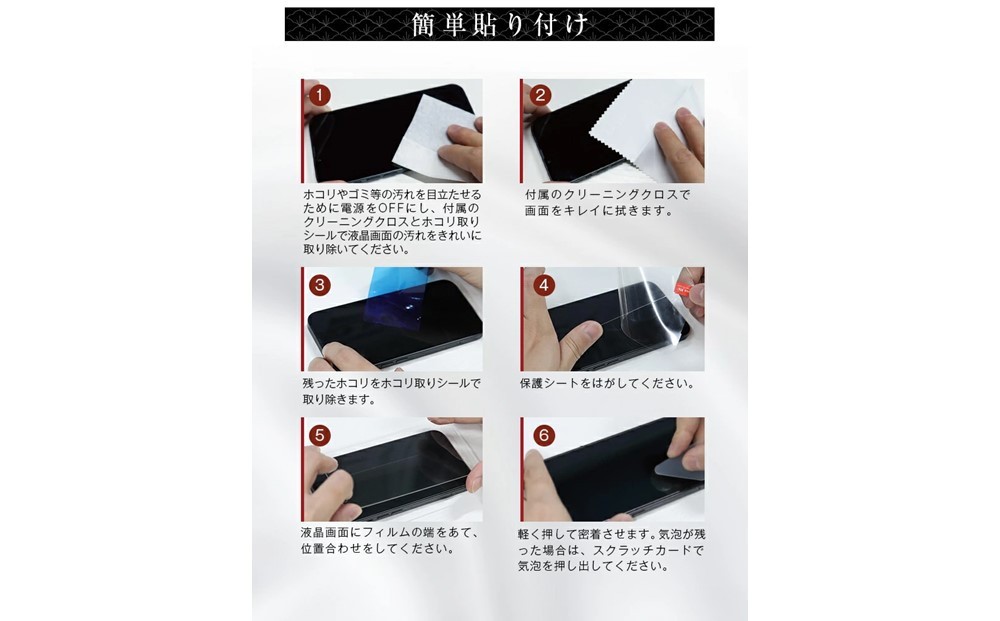 簡単貼り付け

1

ホコリやゴミ等の汚れを目立たせるために電源をOFFにし、付属のクリーニングクロスとホコリ取りシールで液晶画面の汚れをきれいに取り除いてください。

2

付属のクリーニングクロスで画面をキレイに拭きます。

3

残ったホコリをホコリ取りシールで取り除きます。

4

保護シートをはがしてください。

5

液晶画面にフィルムの端をあて、位置合わせをしてください。

6

軽く押して密着させます。気泡が残った場合は、スクラッチカードで気泡を押し出してください。