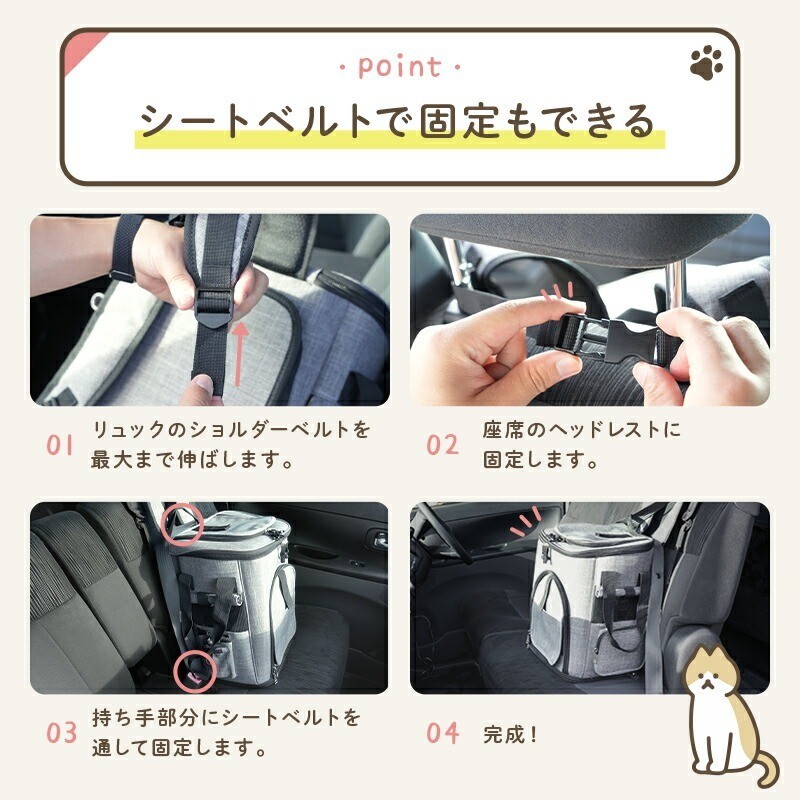 · point ·

シートベルトで固定もできる

01 リュックのショルダーベルトを最大まで伸ばします。

02 座席のヘッドレストに固定します。

03 持ち手部分にシートベルトを通して固定します。

04 完成！