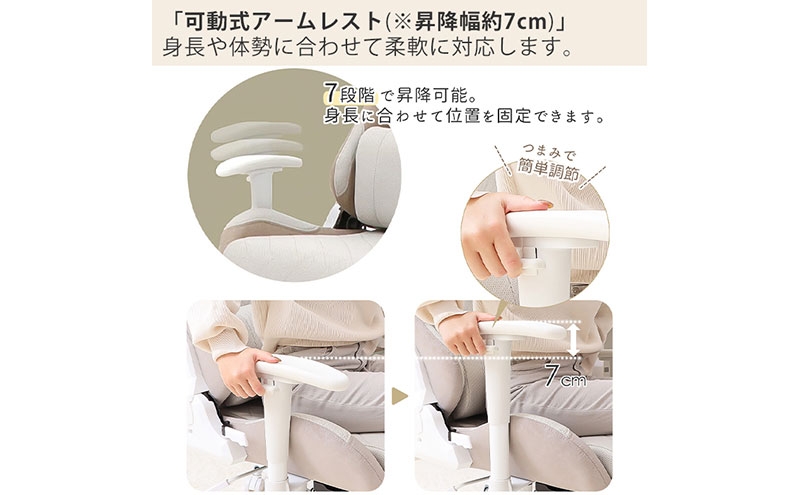 「可動式アームレスト(※昇降幅約7cm)」
身長や体勢に合わせて柔軟に対応します。

7段階で昇降可能。
身長に合わせて位置を固定できます。

つまみで
簡単調節

7cm