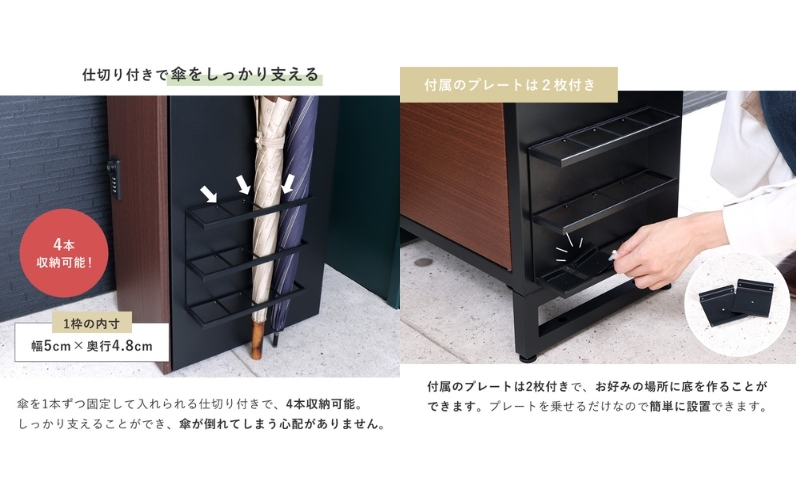 仕切り付きで傘をしっかり支える

4本
収納可能！

1枠の内寸
幅5cm × 奥行4.8cm

傘を1本ずつ固定して入れられる仕切り付きで、4本収納可能。
しっかり支えることができ、傘が倒れてしまう心配がありません。

付属のプレートは2枚付き

付属のプレートは2枚付きで、お好みの場所に底を作ることができます。プレートを乗せるだけなので簡単に設置できます。