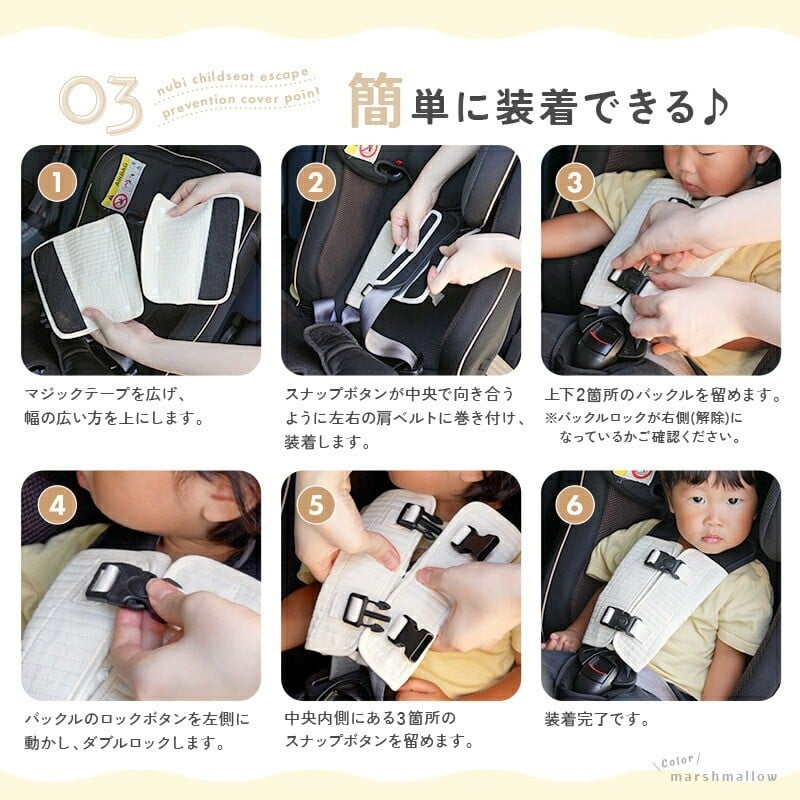 03 nubi childseat escape prevention cover point

簡単に装着できる♪

1

マジックテープを広げ、幅の広い方を上にします。

2

スナップボタンが中央で向き合うように左右の肩ベルトに巻き付け、装着します。

3

上下2箇所のバックルを留めます。
※バックルロックが右側(解除)になっているかご確認ください。

4

バックルのロックボタンを左側に動かし、ダブルロックします。

5

中央内側にある3箇所のスナップボタンを留めます。

6

装着完了です。

Color
marshmallow