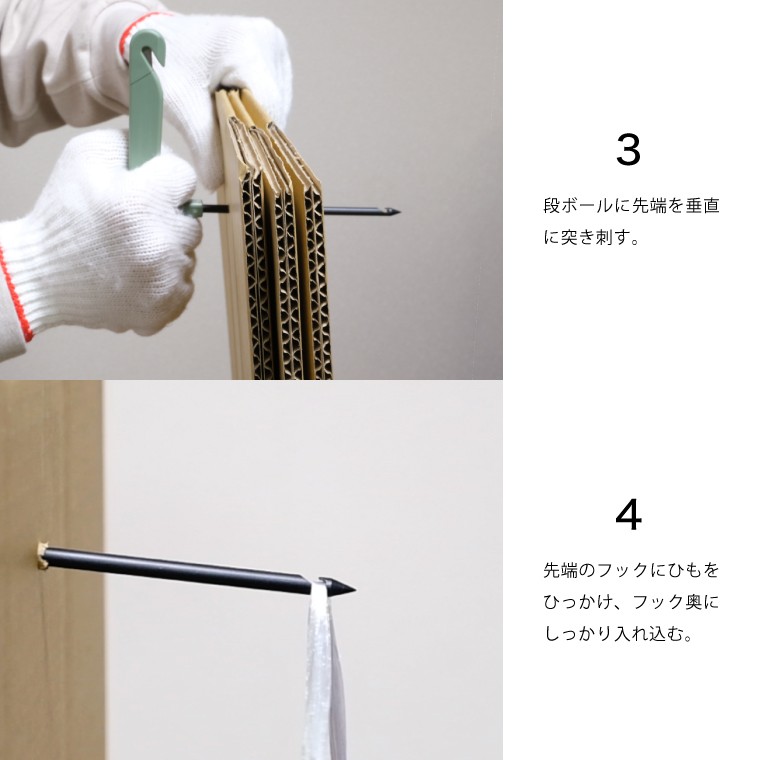 3

段ボールに先端を垂直に突き刺す。

4

先端のフックにひもをひっかけ、フック奥にしっかり入れ込む。