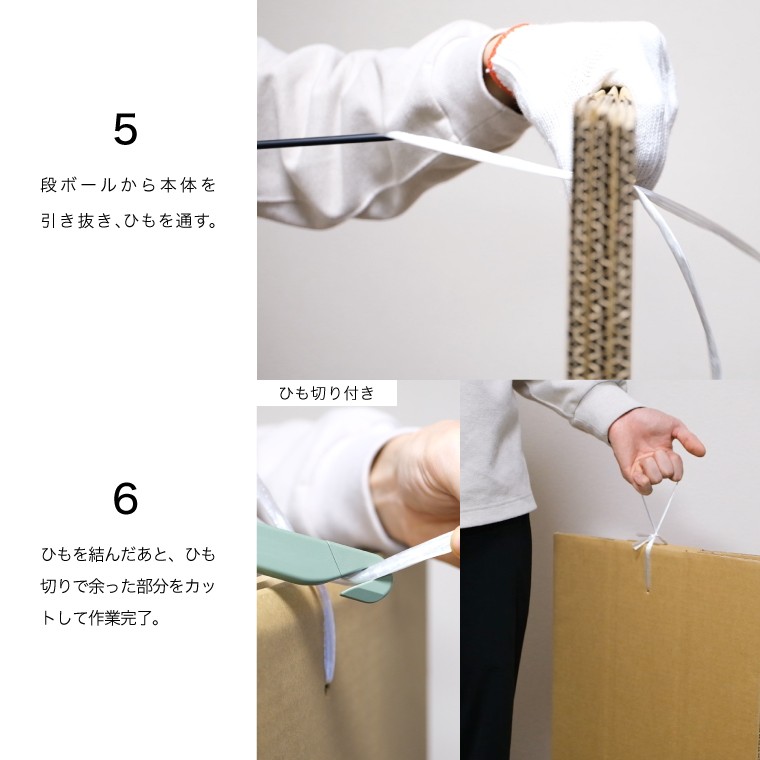 5

段ボールから本体を引き抜き、ひもを通す。

ひも切り付き

6

ひもを結んだあと、ひも切りで余った部分をカットして作業完了。