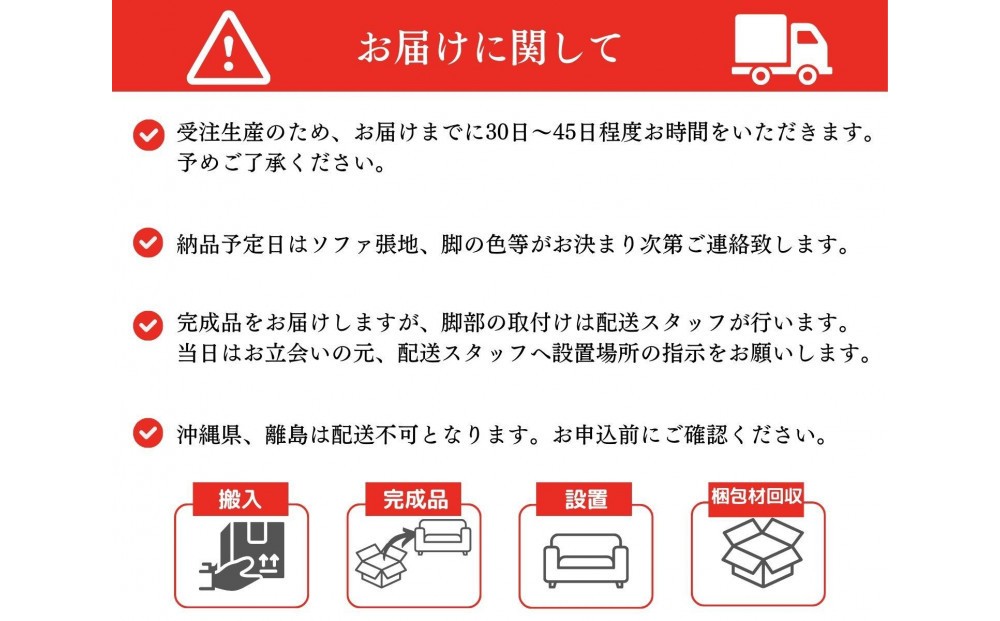 お届けに関して

受注生産のため、お届けまでに30日～45日程度お時間をいただきます。予めご了承ください。

納品予定日はソファ張地、脚の色等がお決まり次第ご連絡致します。

完成品をお届けしますが、脚部の取付けは配送スタッフが行います。当日はお立会いの元、配送スタッフへ設置場所の指示をお願いします。

沖縄県、離島は配送不可となります。お申込前にご確認ください。

搬入

完成品

設置

梱包材回収