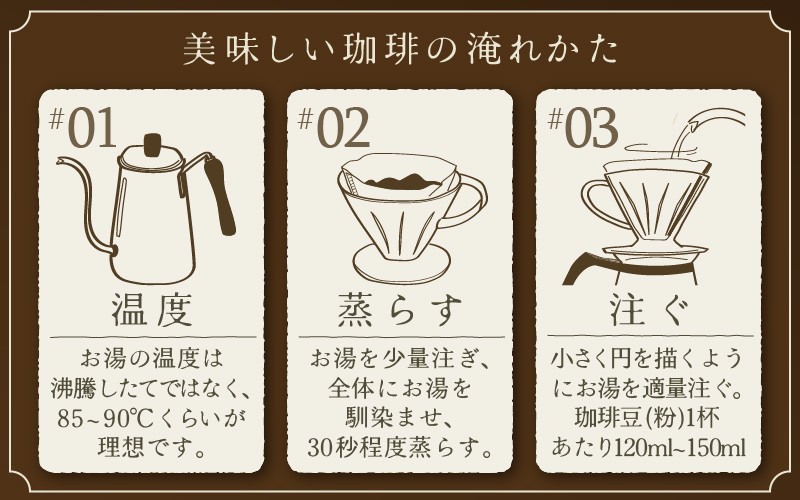 美味しい珈琲の淹れかた

#01
温度
お湯の温度は沸騰したてではなく、85~90℃くらいが理想です。

#02
蒸らす
お湯を少量注ぎ、全体にお湯を馴染ませ、30秒程度蒸らす。

#03
注ぐ
小さく円を描くようにお湯を適量注ぐ。珈琲豆(粉)1杯あたり120ml~150ml