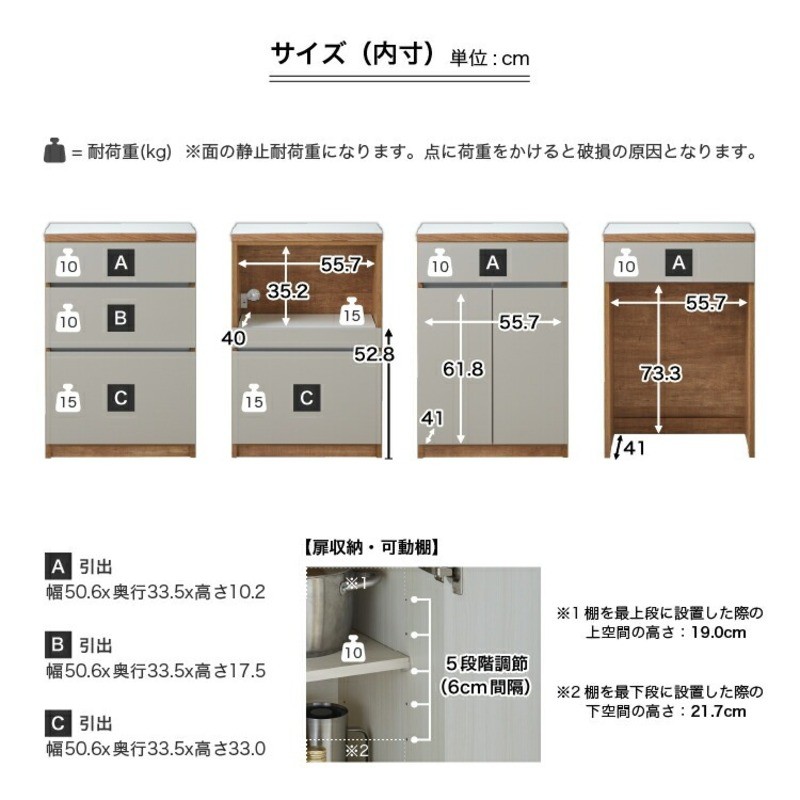 サイズ（内寸）単位：cm

= 耐荷重(kg) ※面の静止耐荷重になります。点に荷重をかけると破損の原因となります。

10 A
10 B
15 C

55.7
35.2
15
40
52.8
15 C

10 A
55.7
61.8
41

10 A
55.7
73.3
41

A 引出
幅50.6x奥行33.5x高さ10.2

B 引出
幅50.6x奥行33.5x高さ17.5

C 引出
幅50.6x奥行33.5x高さ33.0

【扉収納・可動棚】
※1
10
5段階調節
(6cm間隔)
※2

※1 棚を最上段に設置した際の上空間の高さ：19.0cm

※2 棚を最下段に設置した際の下空間の高さ：21.7cm