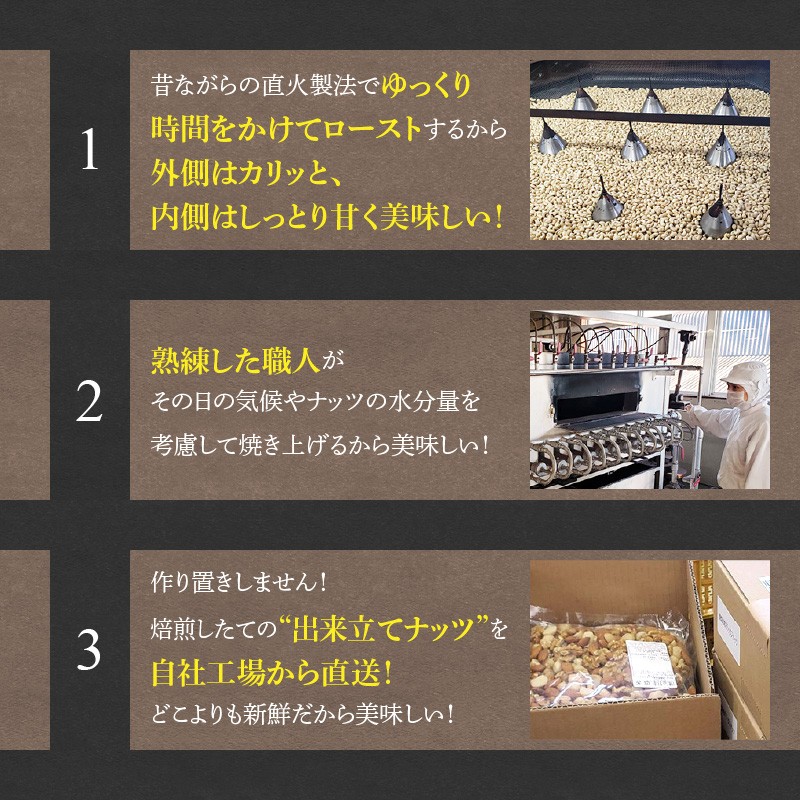 1

昔ながらの直火製法でゆっくり時間をかけてローストするから外側はカリッと、内側はしっとり甘く美味しい！

2

熟練した職人がその日の気候やナッツの水分量を考慮して焼き上げるから美味しい！

3

作り置きしません！

焙煎したての“出来立てナッツ”を自社工場から直送！

どこよりも新鮮だから美味しい！