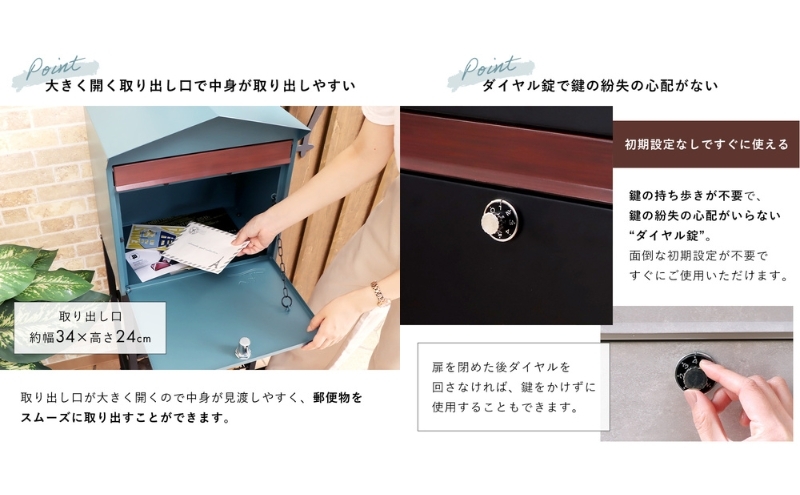 Point
大きく開く取り出し口で中身が取り出しやすい

取り出し口
約幅34×高さ24cm

取り出し口が大きく開くので中身が見渡しやすく、郵便物をスムーズに取り出すことができます。

Point
ダイヤル錠で鍵の紛失の心配がない

初期設定なしですぐに使える

鍵の持ち歩きが不要で、鍵の紛失の心配がいらない“ダイヤル錠”。
面倒な初期設定が不要ですぐにご使用いただけます。

扉を閉めた後ダイヤルを回さなければ、鍵をかけずに使用することもできます。