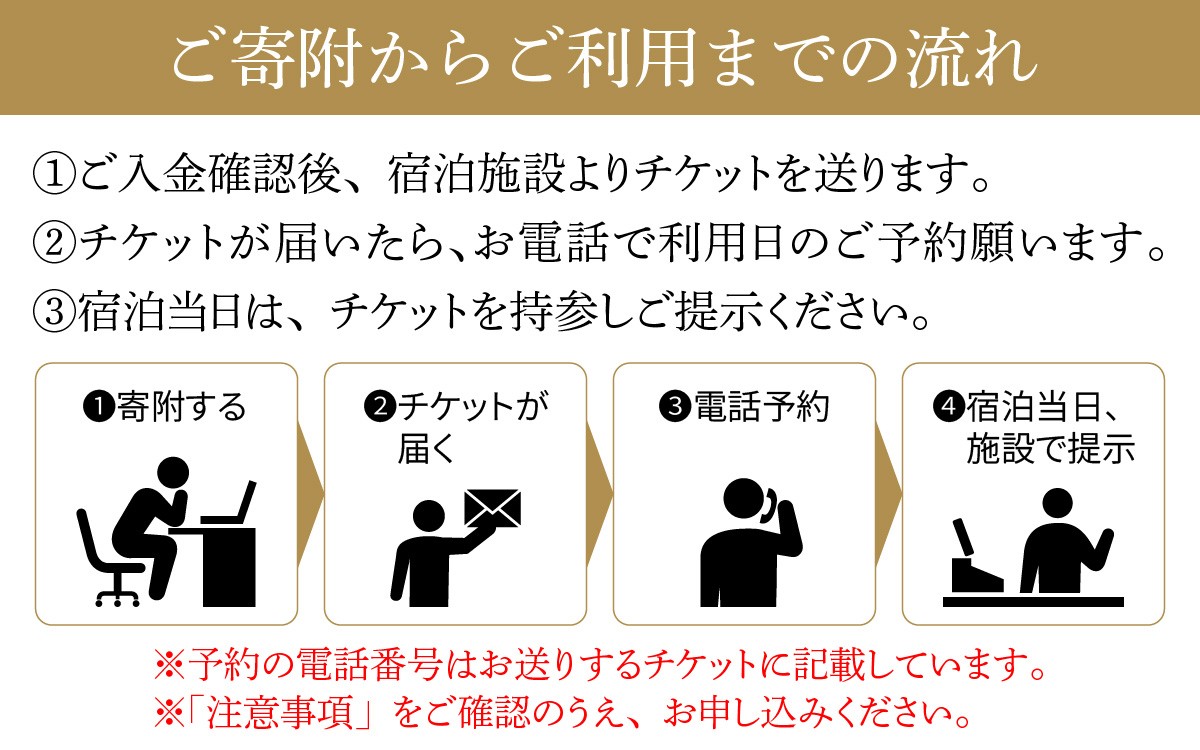 ご寄附からご利用までの流れ

①ご入金確認後、宿泊施設よりチケットを送ります。
②チケットが届いたら、お電話で利用日のご予約願います。
③宿泊当日は、チケットを持参しご提示ください。

❶寄附する

❷チケットが届く

❸電話予約

❹宿泊当日、施設で提示

※予約の電話番号はお送りするチケットに記載しています。
※「注意事項」をご確認のうえ、お申し込みください。