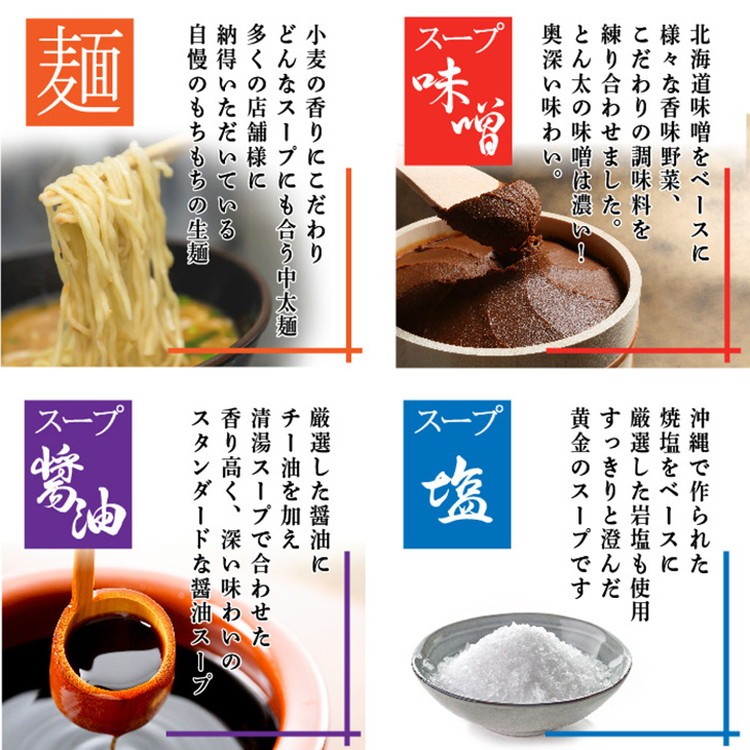 麺

小麦の香りにこだわり
どんなスープにも合う中太麺
多くの店舗様に
納得いただいている
自慢のもちもちの生麺

スープ
味噌

北海道味噌をベースに
様々な香味野菜、
こだわりの調味料を
練り合わせました。
とん太の味噌は濃い!
奥深い味わい。

スープ
醤油

厳選した醤油に
チー油を加え
清湯スープで合わせた
香り高く、深い味わいの
スタンダードな醤油スープ

スープ
塩

沖縄で作られた
焼塩をベースに
厳選した岩塩も使用
すっきりと澄んだ
黄金のスープです