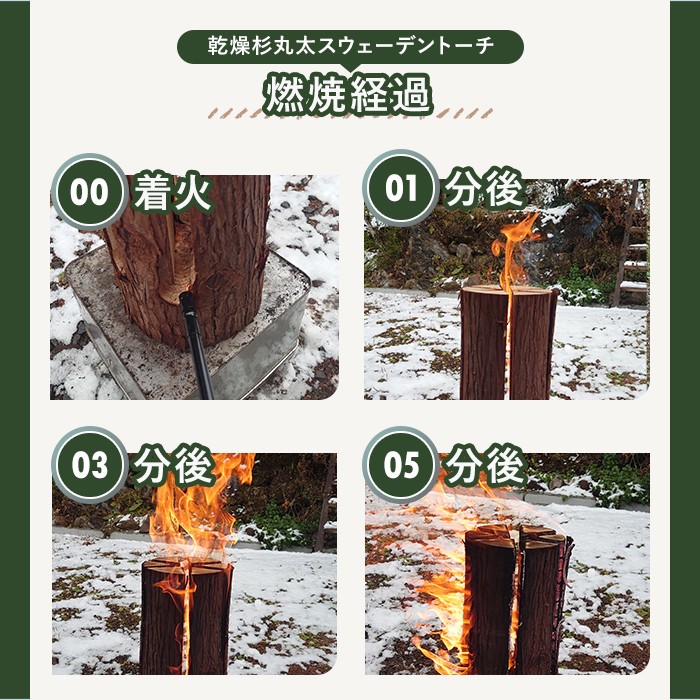 乾燥杉丸太スウェーデントーチ
燃焼経過

00 着火

01 分後

03 分後

05 分後