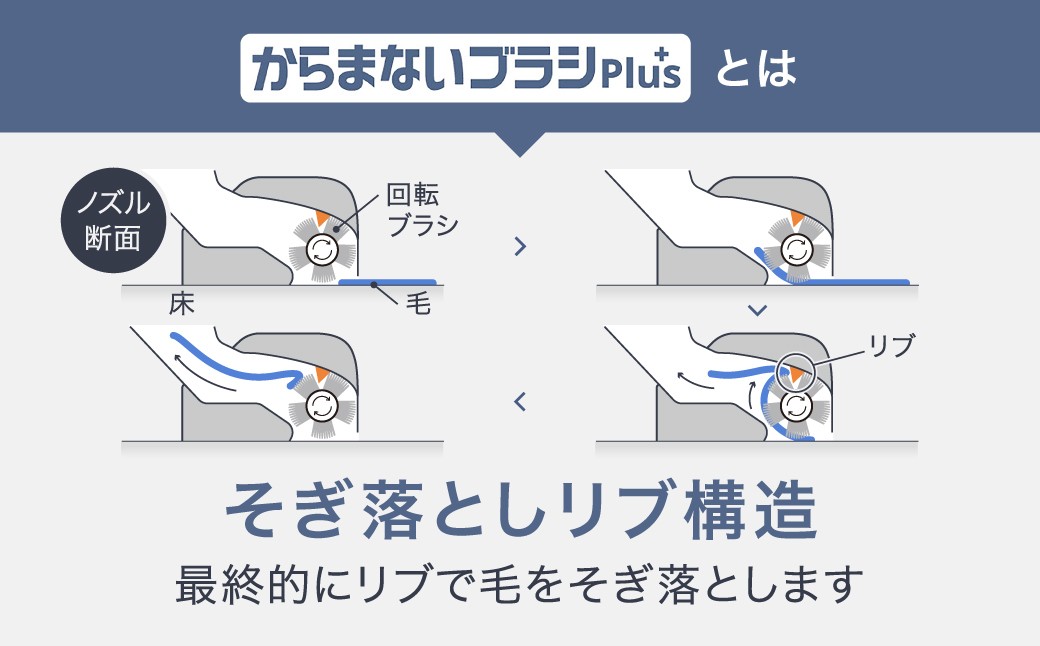 からまないブラシPlus とは

ノズル断面

回転ブラシ

床

毛

リブ

そぎ落としリブ構造

最終的にリブで毛をそぎ落とします