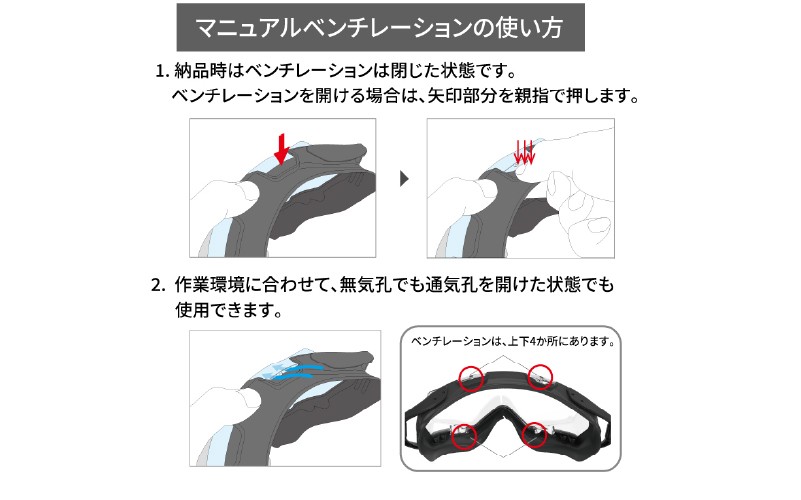 マニュアルベンチレーションの使い方

1. 納品時はベンチレーションは閉じた状態です。
ベンチレーションを開ける場合は、矢印部分を親指で押します。

2. 作業環境に合わせて、無気孔でも通気孔を開けた状態でも使用できます。

ベンチレーションは、上下4か所にあります。