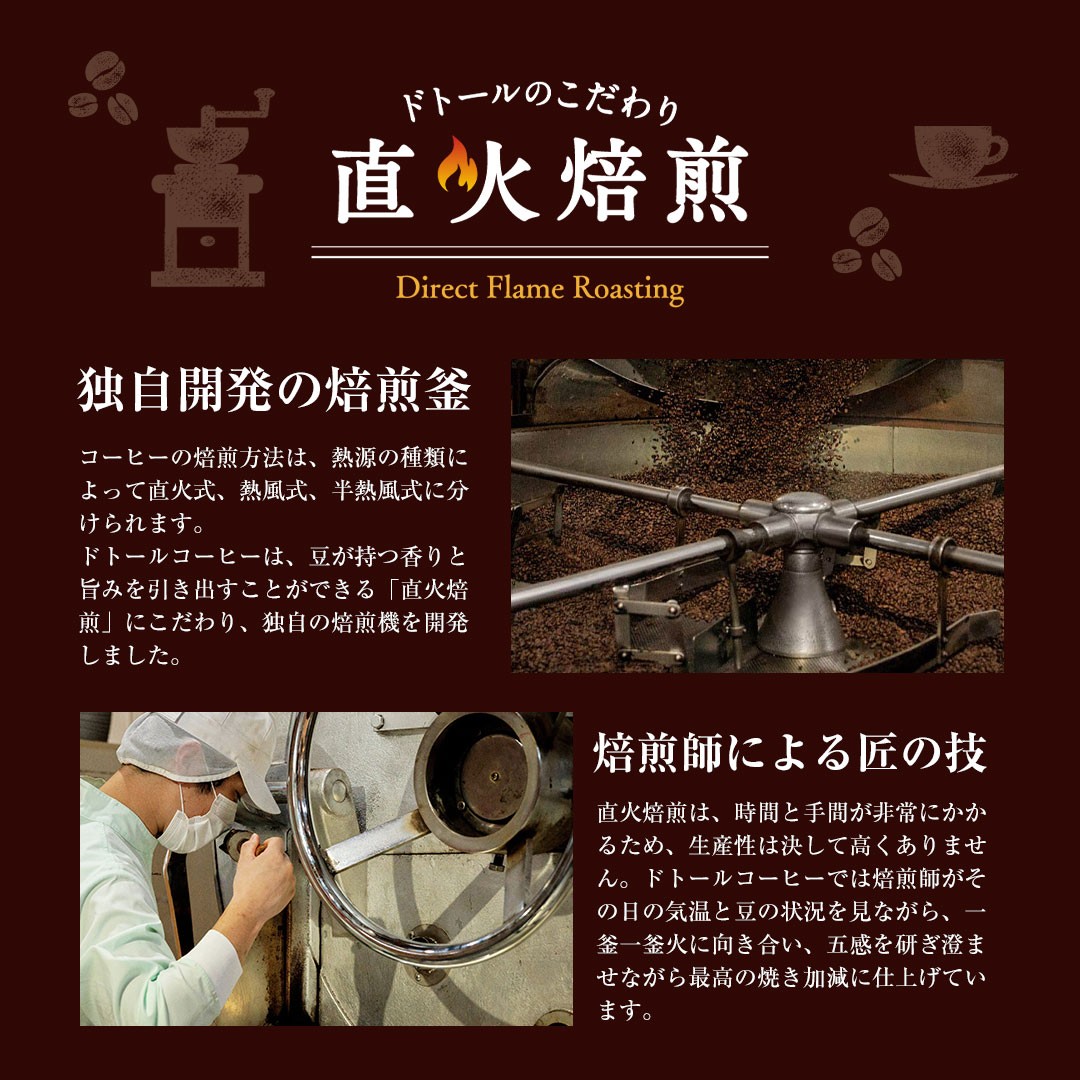 ドトールのこだわり

直火焙煎

Direct Flame Roasting

独自開発の焙煎釜

コーヒーの焙煎方法は、熱源の種類によって直火式、熱風式、半熱風式に分けられます。
ドトールコーヒーは、豆が持つ香りと旨みを引き出すことができる「直火焙煎」にこだわり、独自の焙煎機を開発しました。

焙煎師による匠の技

直火焙煎は、時間と手間が非常にかかるため、生産性は決して高くありません。ドトールコーヒーでは焙煎師がその日の気温と豆の状況を見ながら、一釜一釜火に向き合い、五感を研ぎ澄ませながら最高の焼き加減に仕上げています。