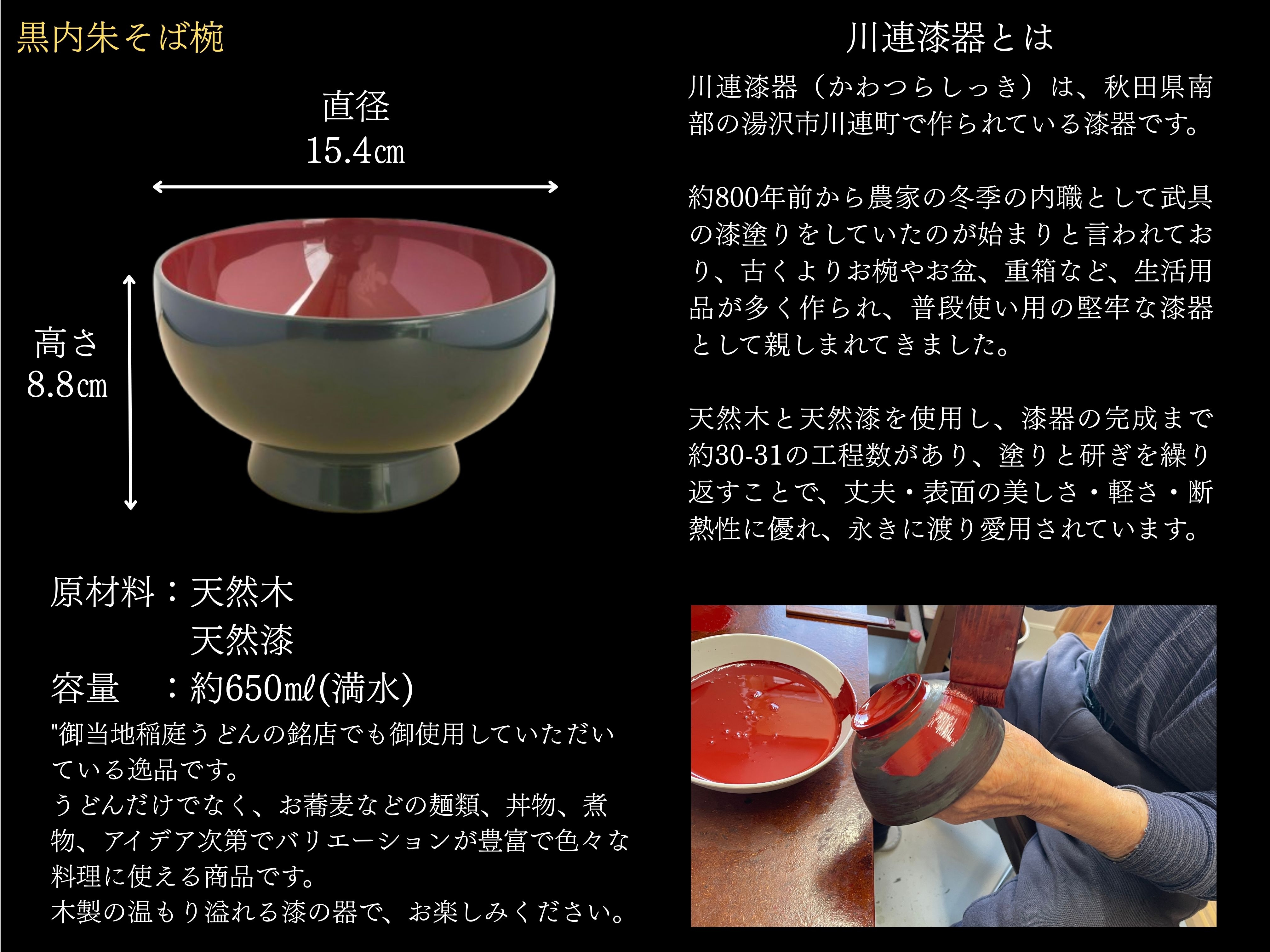 黒内朱そば椀

直径
15.4㎝

高さ
8.8㎝

原材料：天然木
天然漆
容量　：約650mℓ(満水)

"御当地稲庭うどんの銘店でも御使用していただいている逸品です。
うどんだけでなく、お蕎麦などの麺類、丼物、煮物、アイデア次第でバリエーションが豊富で色々な料理に使える商品です。
木製の温もり溢れる漆の器で、お楽しみください。

川連漆器とは

川連漆器（かわつらしっき）は、秋田県南部の湯沢市川連町で作られている漆器です。

約800年前から農家の冬季の内職として武具の漆塗りをしていたのが始まりと言われており、古くよりお椀やお盆、重箱など、生活用品が多く作られ、普段使い用の堅牢な漆器として親しまれてきました。

天然木と天然漆を使用し、漆器の完成まで約30-31の工程数があり、塗りと研ぎを繰り返すことで、丈夫・表面の美しさ・軽さ・断熱性に優れ、永きに渡り愛用されています。