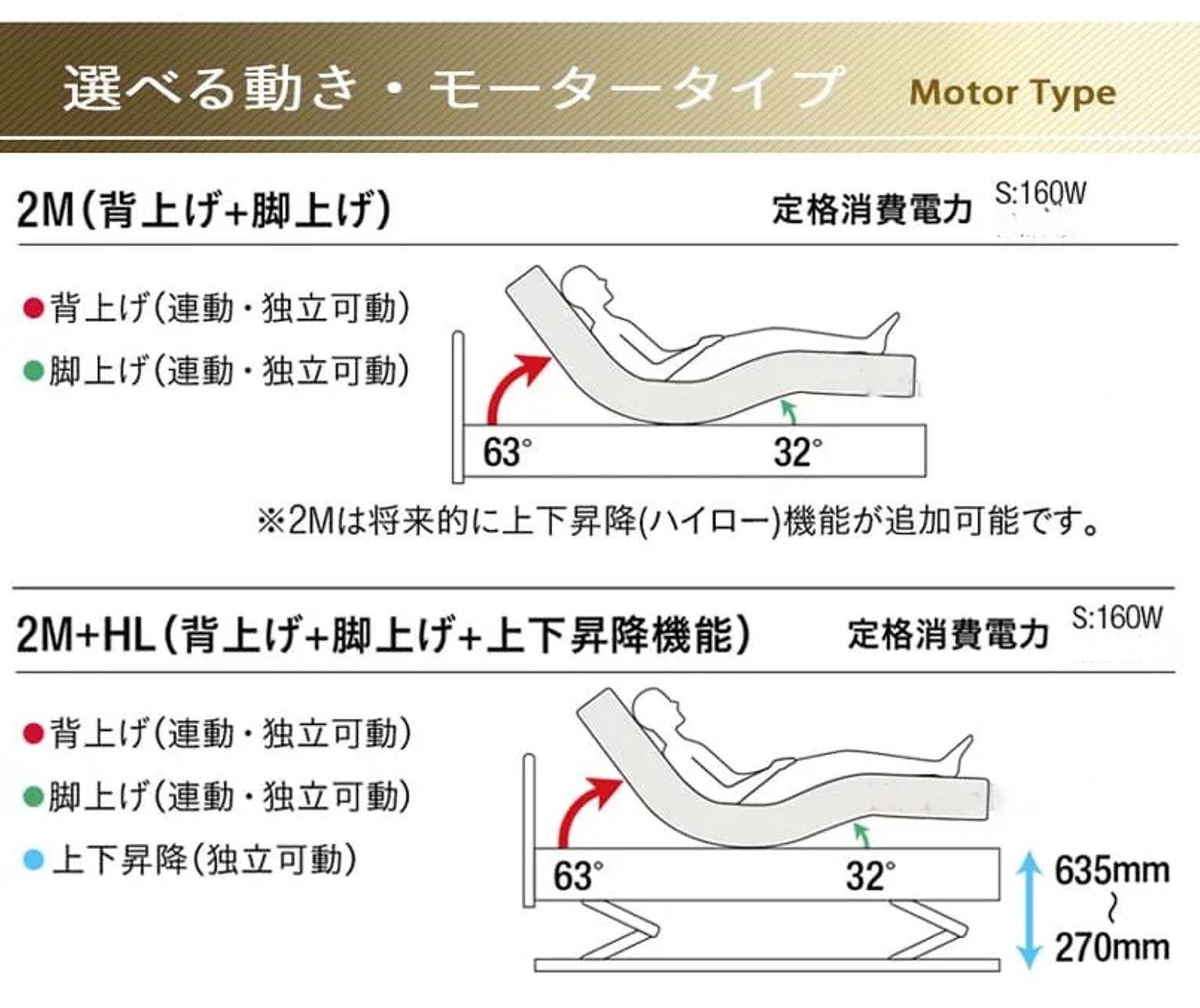 選べる動き・モータータイプ Motor Type

2M(背上げ+脚上げ) 定格消費電力 S:160W

●背上げ(連動・独立可動)
●脚上げ(連動・独立可動)

63°
32°

※2Mは将来的に上下昇降(ハイロー)機能が追加可能です。

2M+HL(背上げ+脚上げ+上下昇降機能) 定格消費電力 S:160W

●背上げ(連動・独立可動)
●脚上げ(連動・独立可動)
●上下昇降(独立可動)

63°
32°

635mm
~
270mm