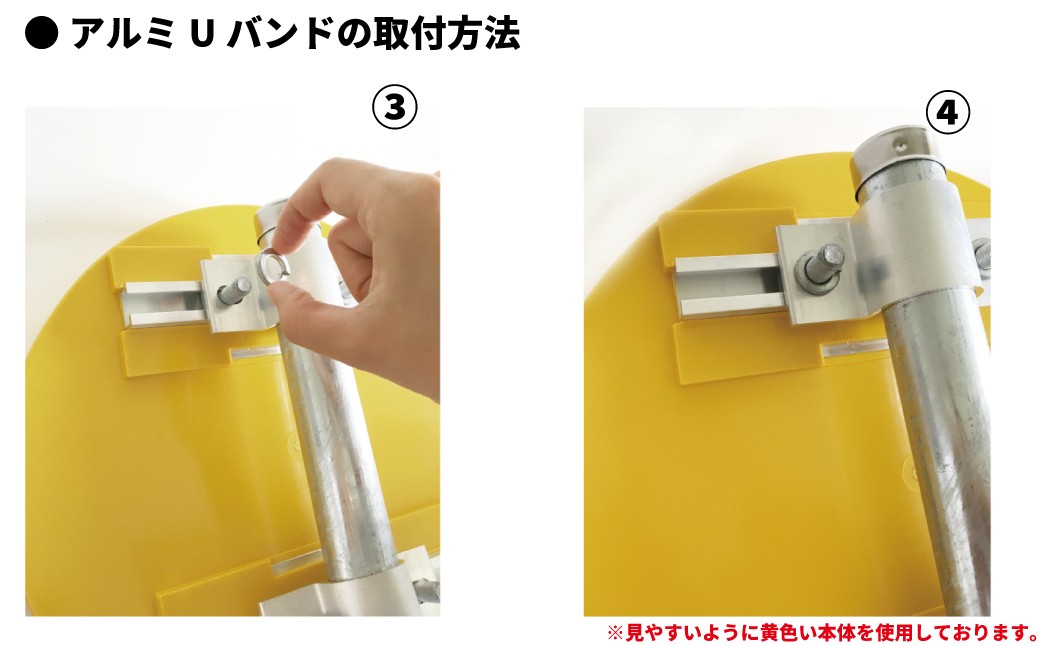 ● アルミ U バンドの取付方法

③

④

※見やすいように黄色い本体を使用しております。