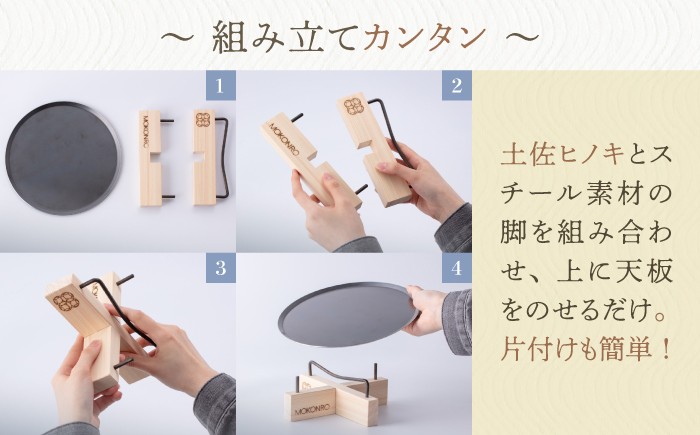 ～ 組み立てカンタン ～

1

MOKONRO

2

MOKONRO

3

4

MOKONRO

土佐ヒノキとスチール素材の脚を組み合わせ、上に天板をのせるだけ。片付けも簡単！