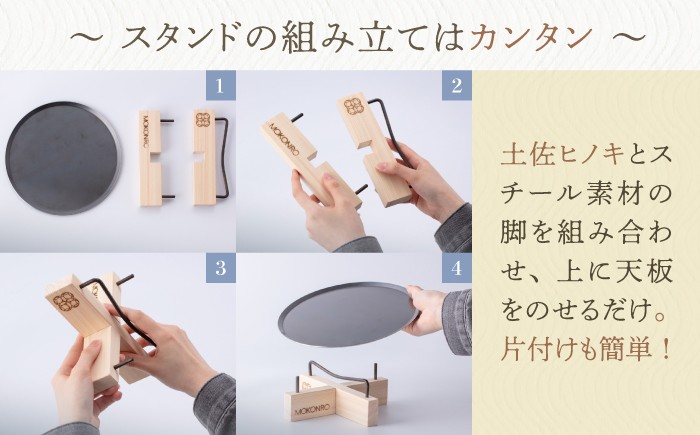 ～ スタンドの組み立てはカンタン ～

1

MOKONRO

2

MOKONRO

3

4

MOKONRO

土佐ヒノキとスチール素材の脚を組み合わせ、上に天板をのせるだけ。片付けも簡単！